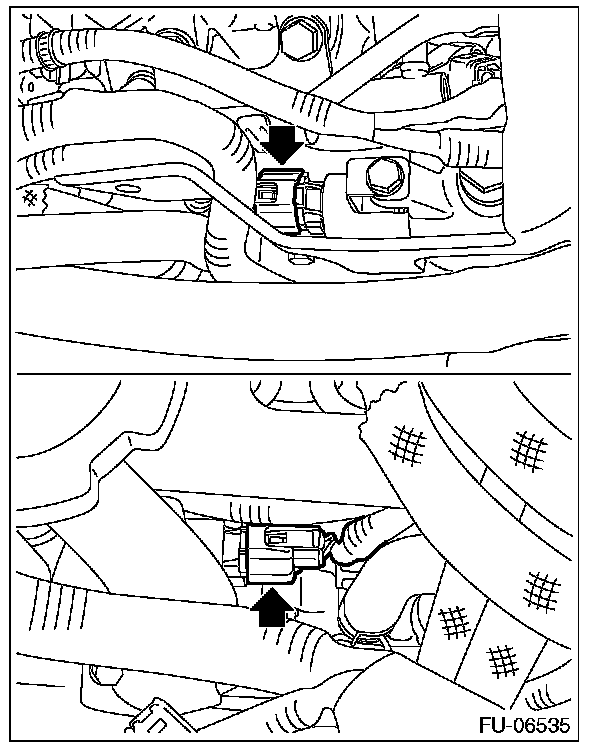 FU-06535