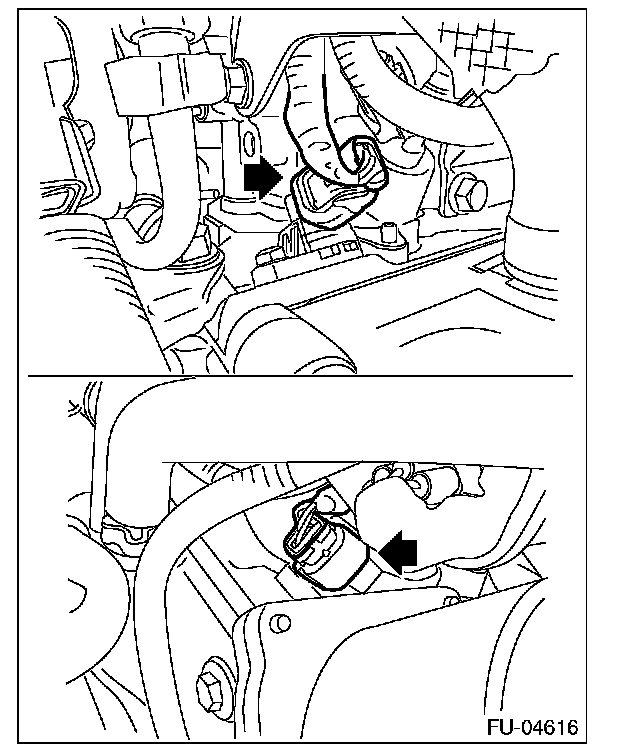 FU-04616