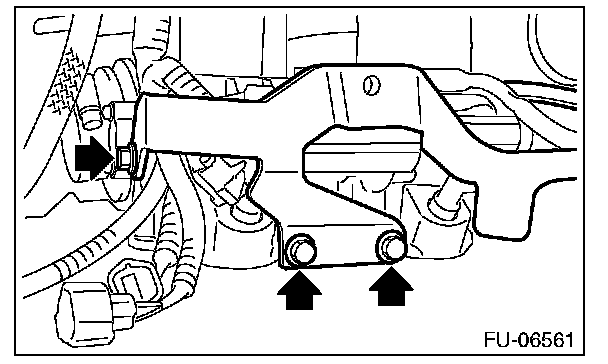 FU-06561