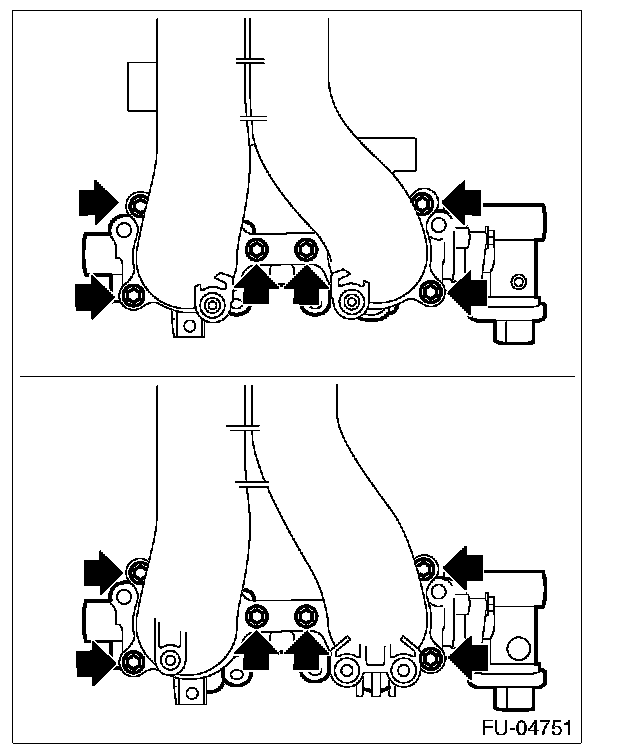 FU-04751