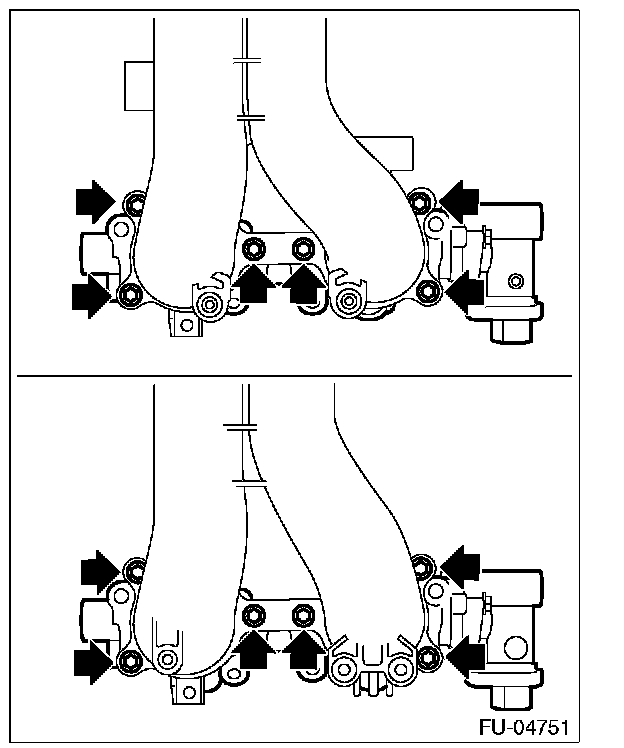 FU-04751