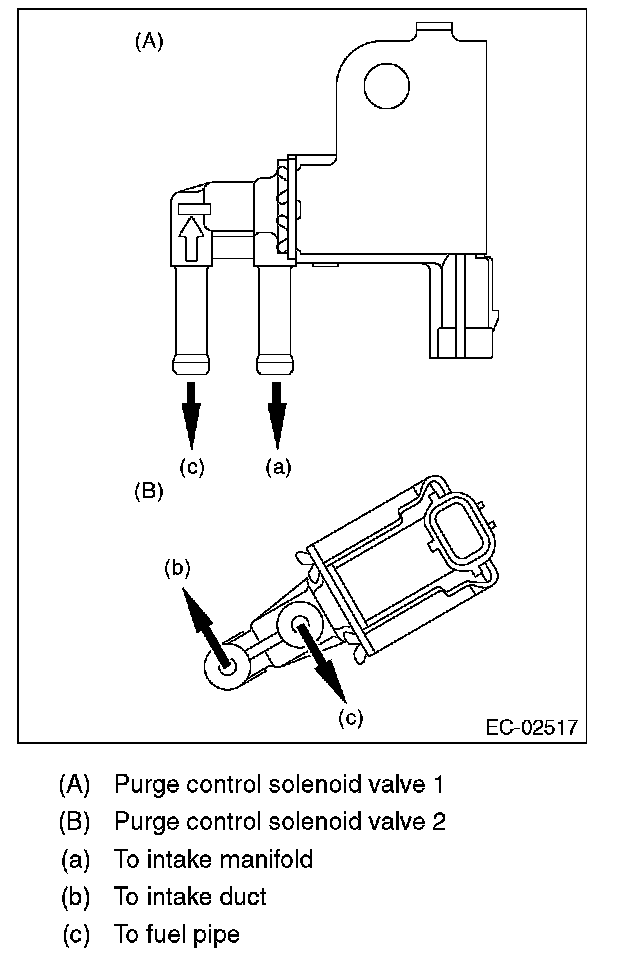 (A)

(c) (a)

(B)

(b)

(c)

EC-02517

(A) Purge control solenoid valve 1
(B) Purge control solenoid valve 2
(a) To intake manifold
(b) To intake duct
(c) To fuel pipe