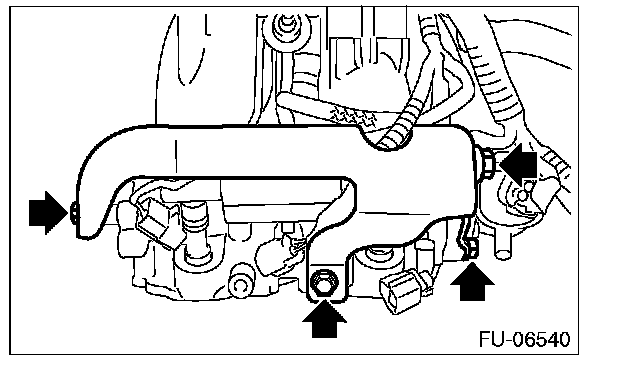 FU-06540