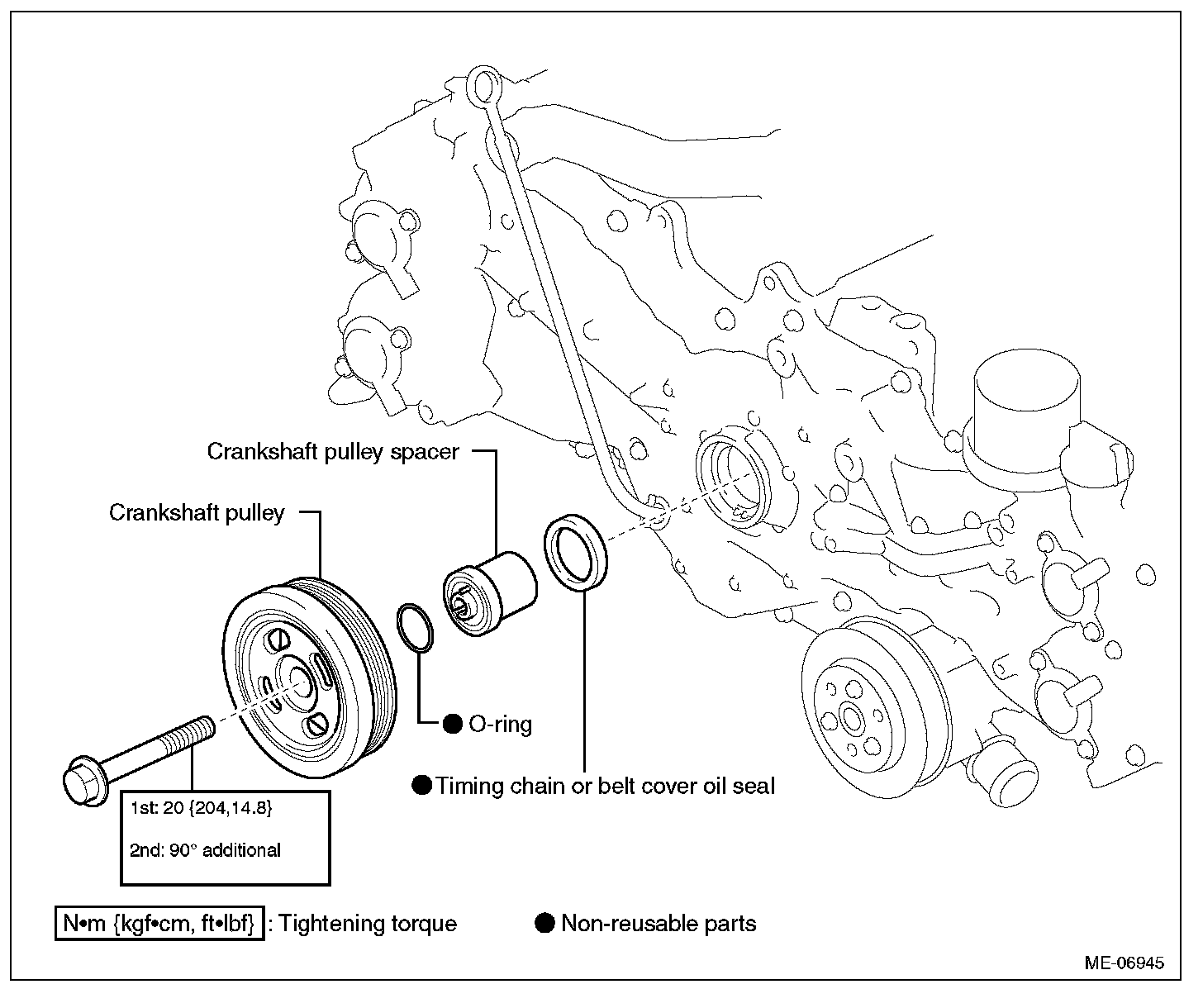 Crankshaft pulley spacer

Crankshaft pulley

● O-ring

● Timing chain or belt cover oil seal

1st: 20 {204,14.8}

2nd: 90° additional

N•m {kgf•cm, ft•lbf} : Tightening torque

● Non-reusable parts

ME-06945