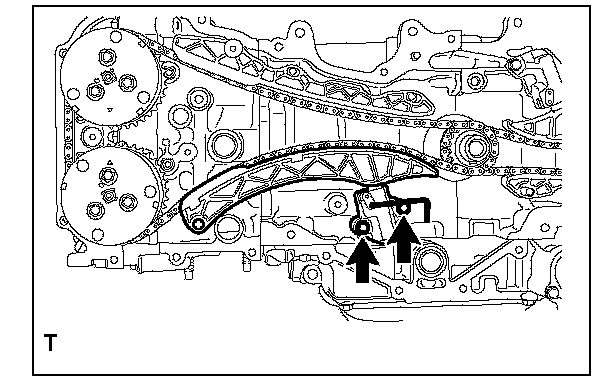 T