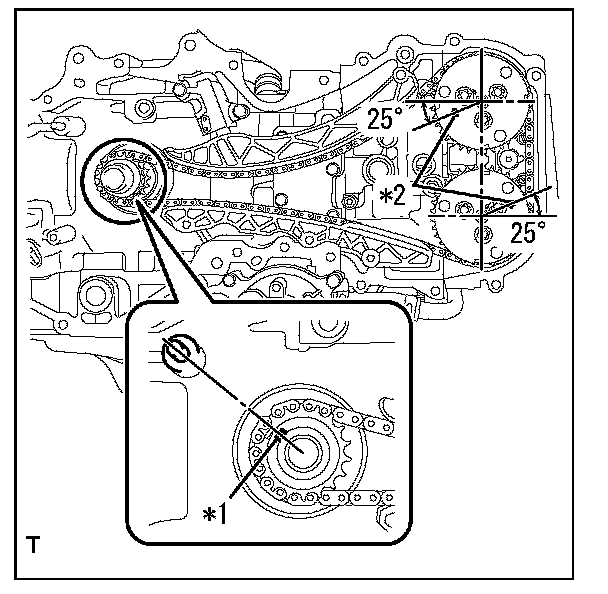 25°
*2
25°
*1
T