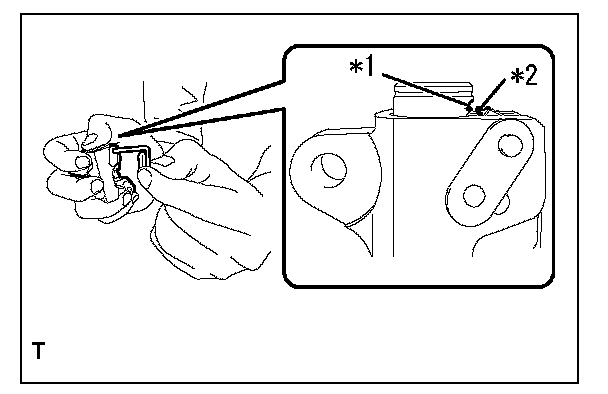 *1
*2
T