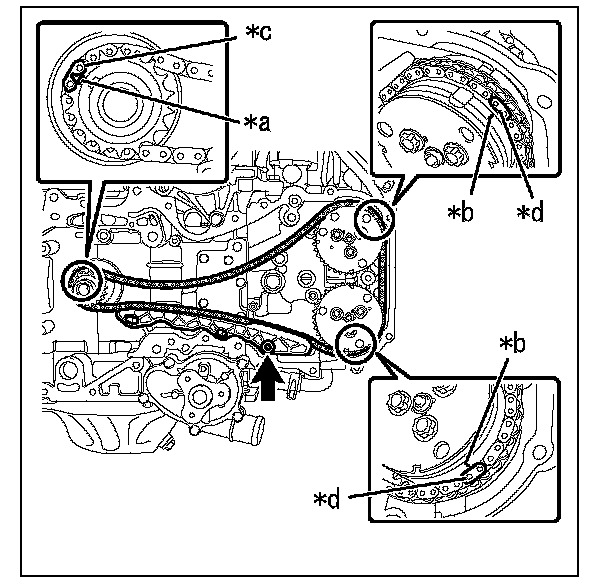 *c
*a
*b
*d
*b
*d