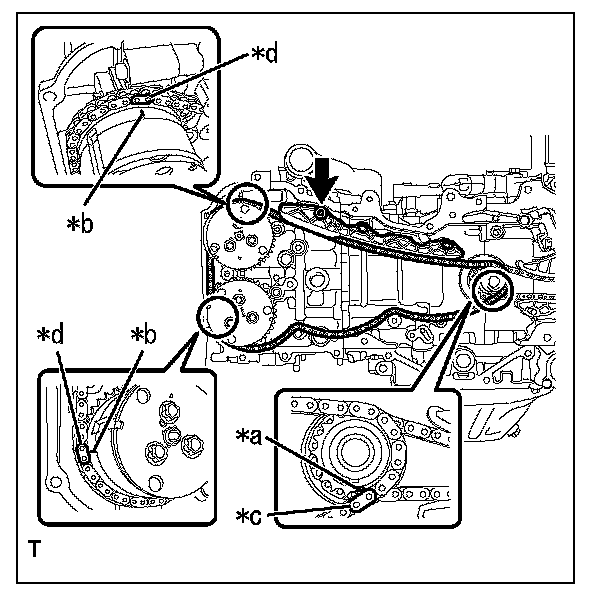 *d

*b

*d *b

*a

*c

T