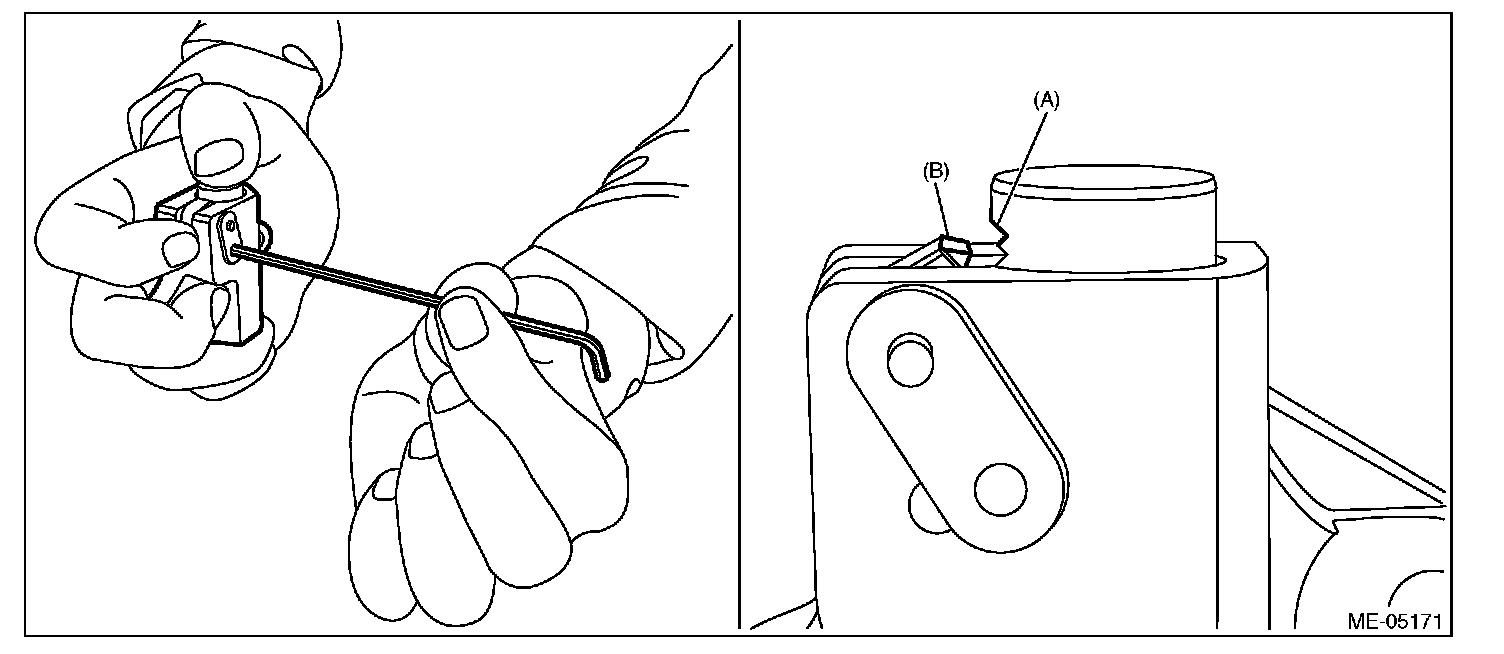 (A)
(B)
ME-05171