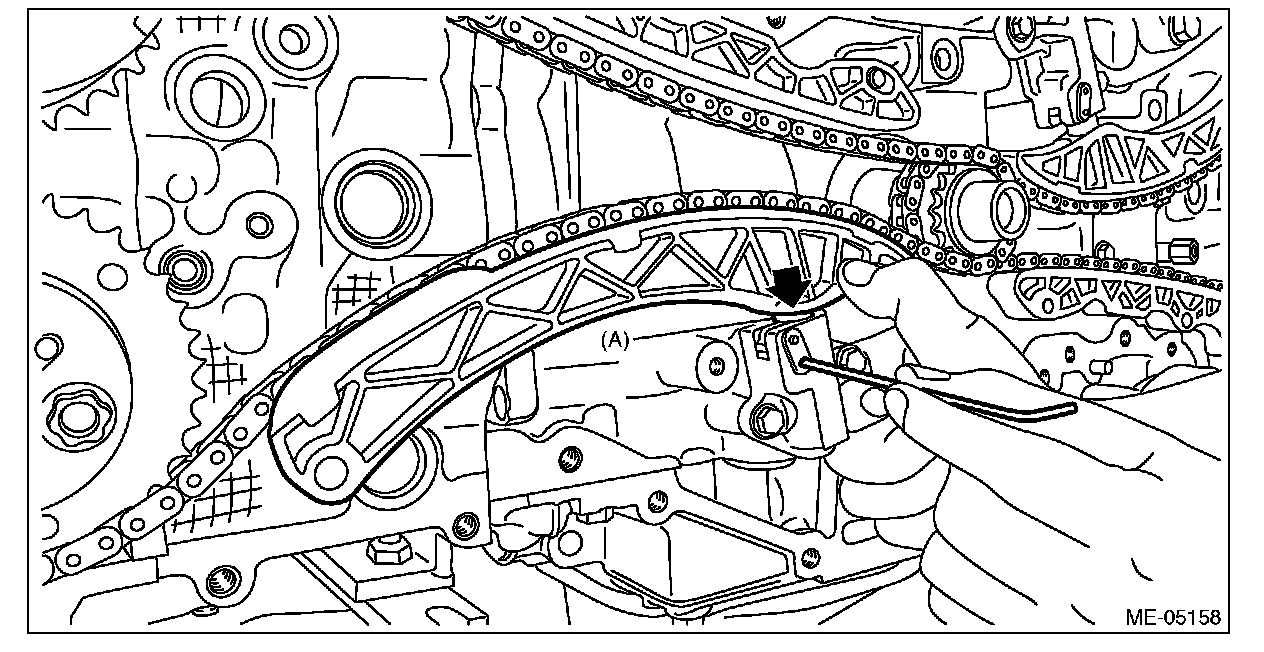 (A)

ME-05158