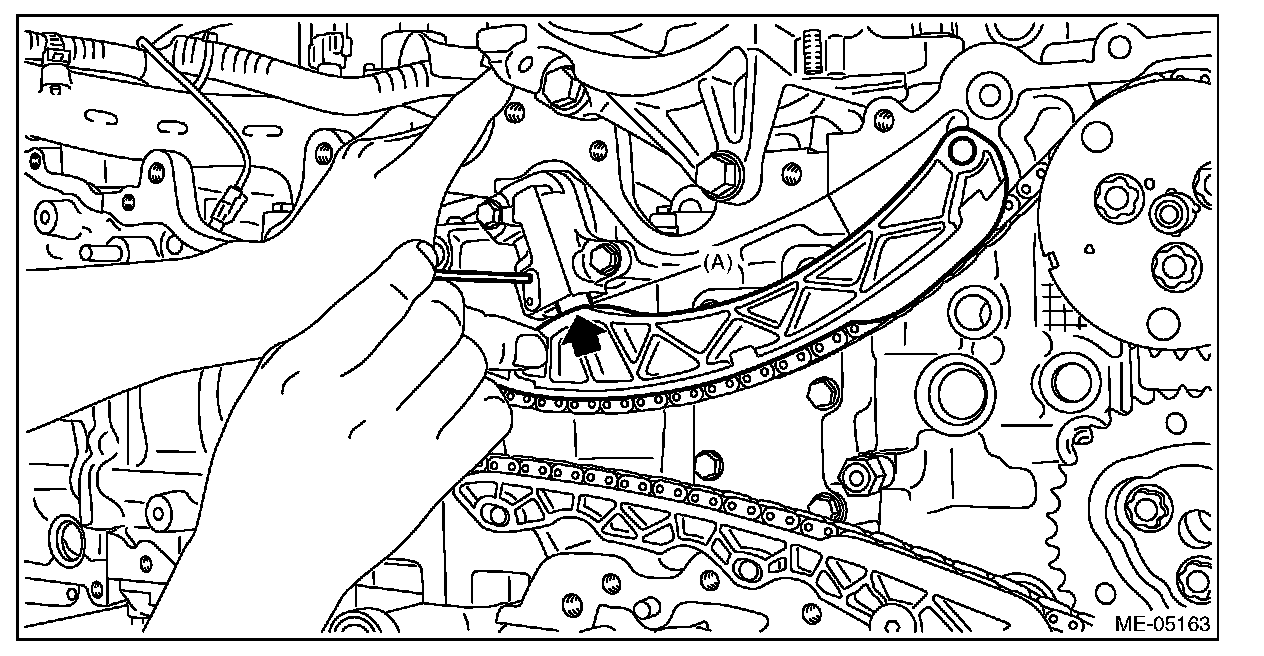 (A)

ME-05163