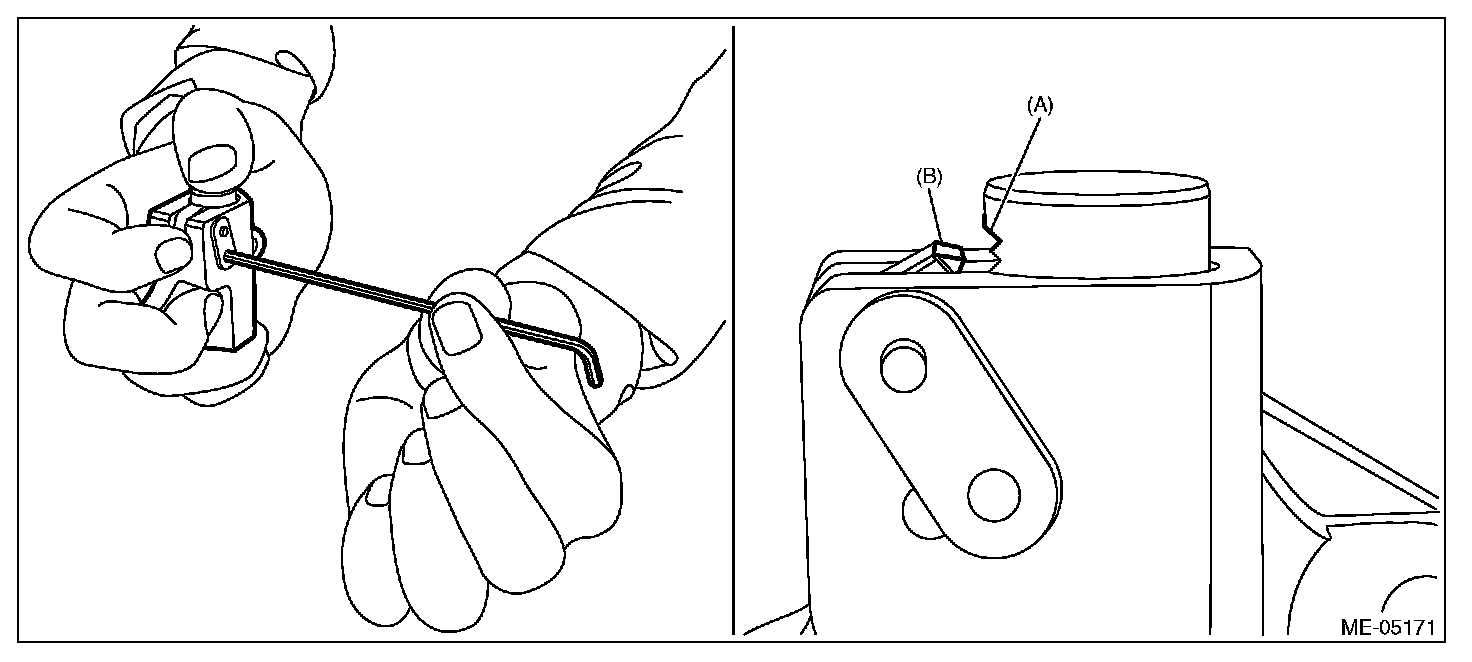 (A)
(B)
ME-05171