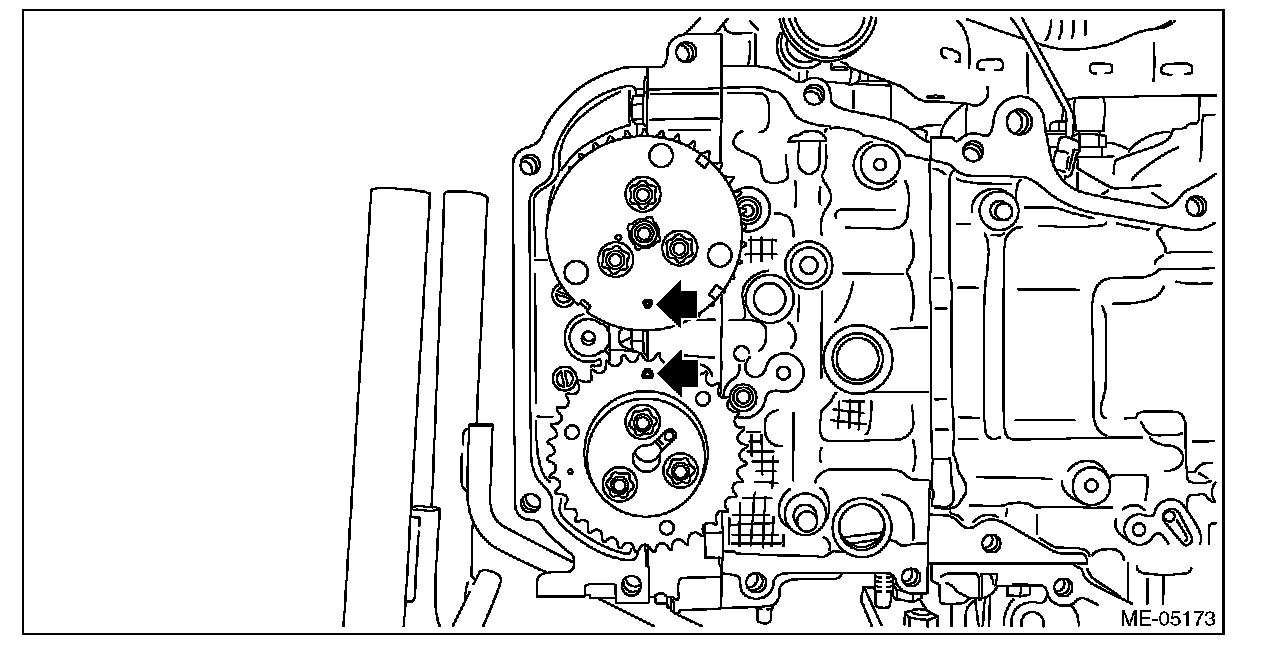 ME-05173