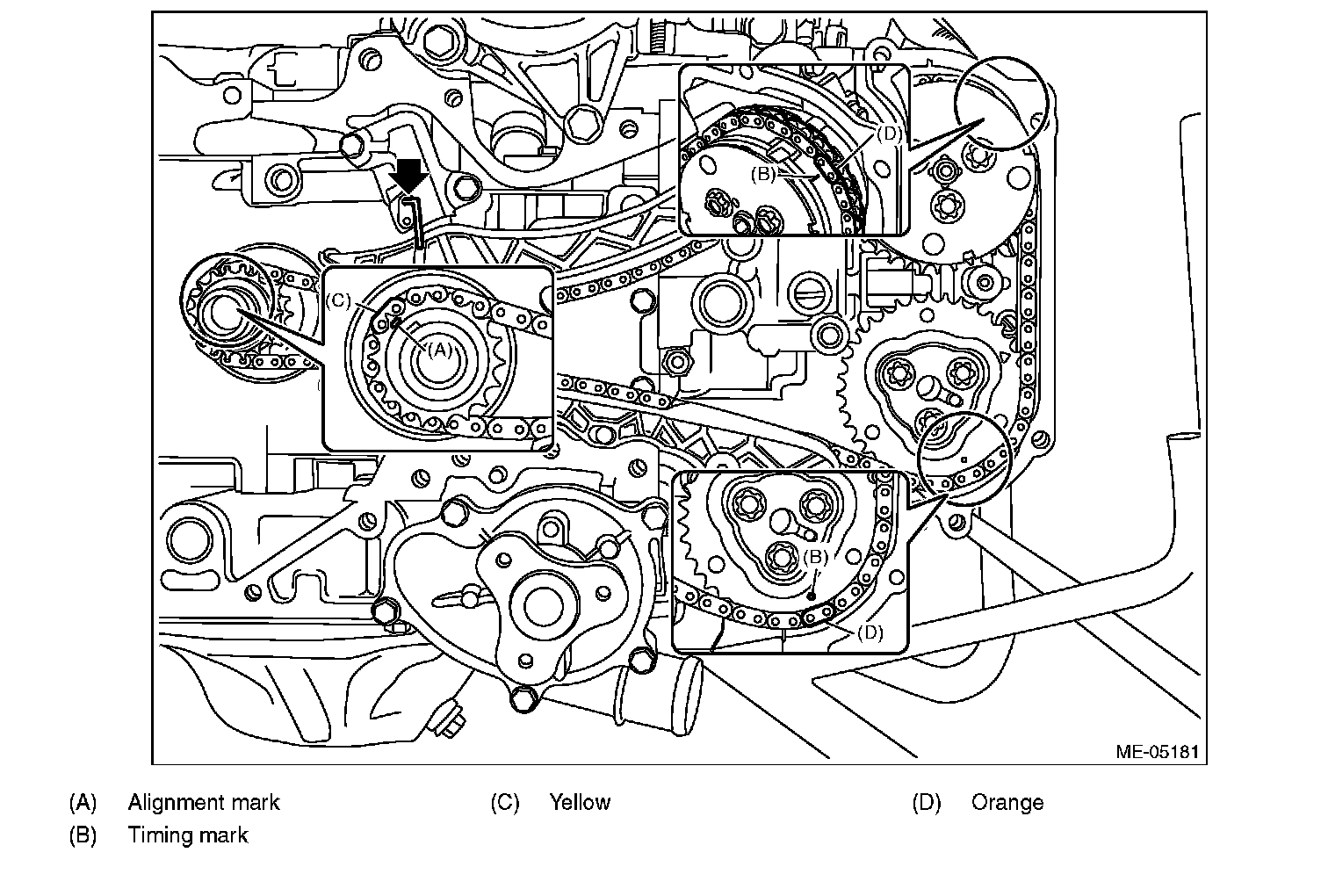 (D)
(B)
(C)
(A)
(B)
(D)
ME-05181

(A) Alignment mark
(B) Timing mark
(C) Yellow
(D) Orange