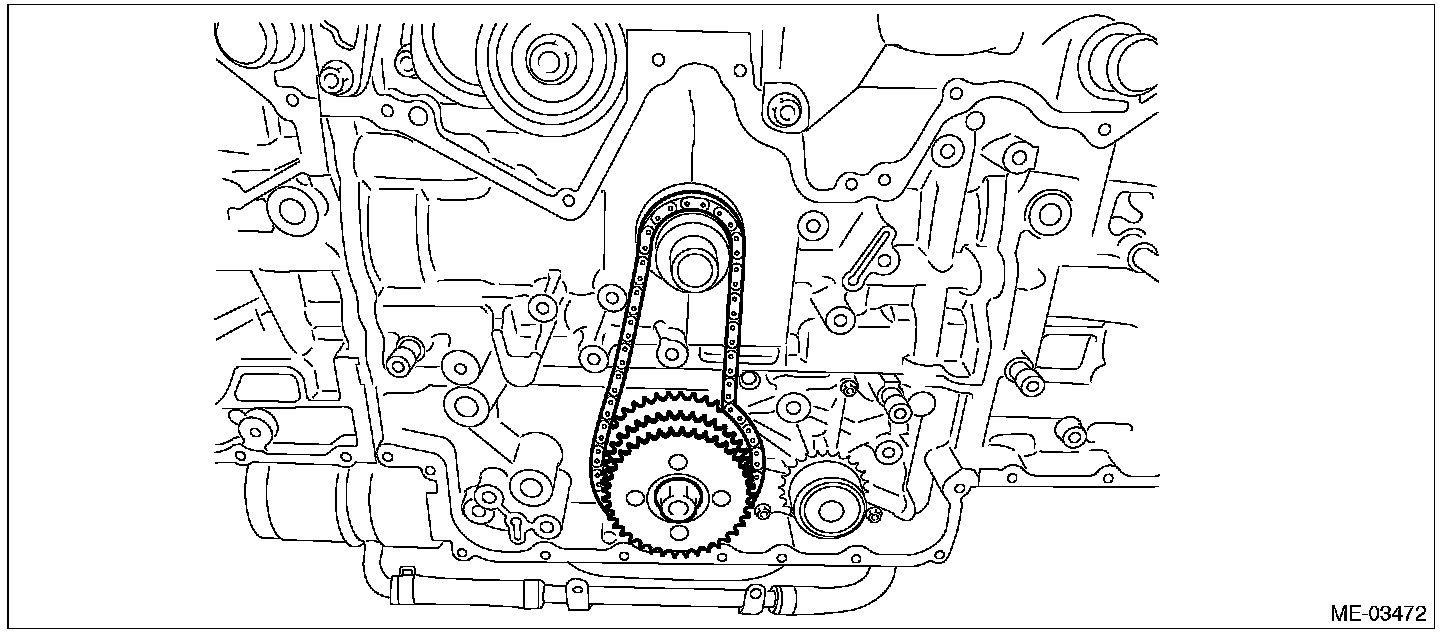 ME-03472