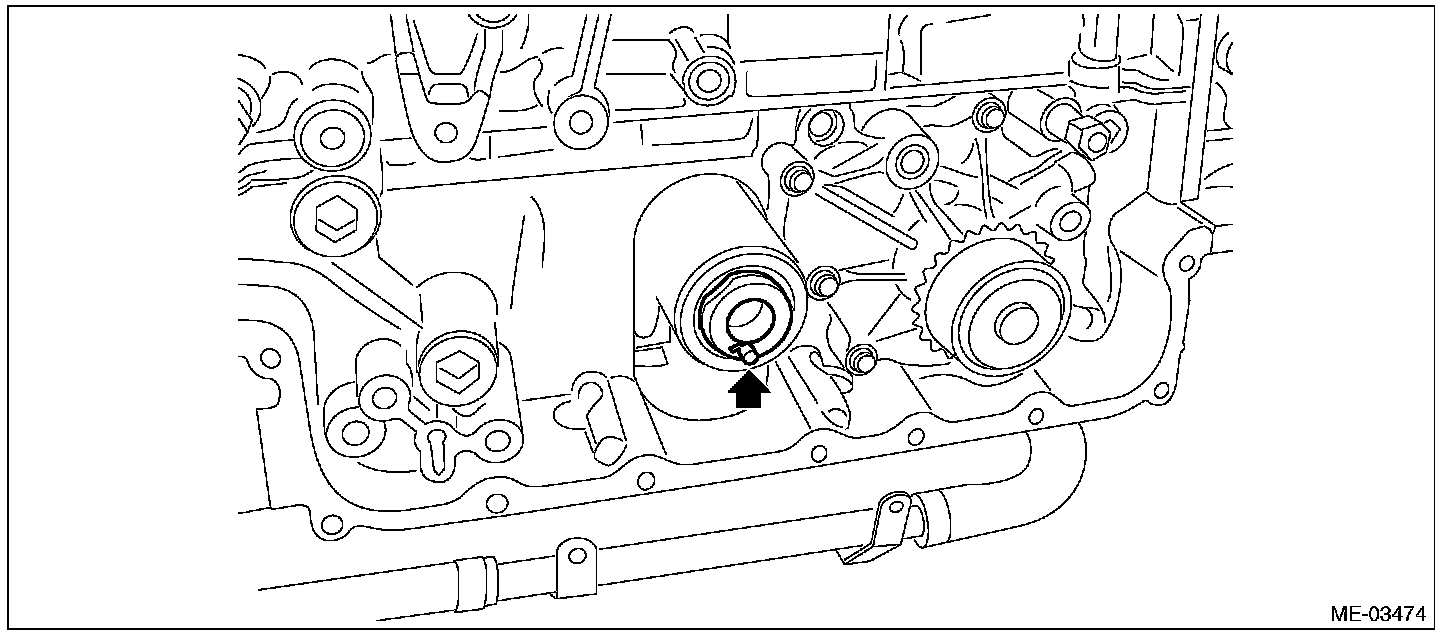 ME-03474