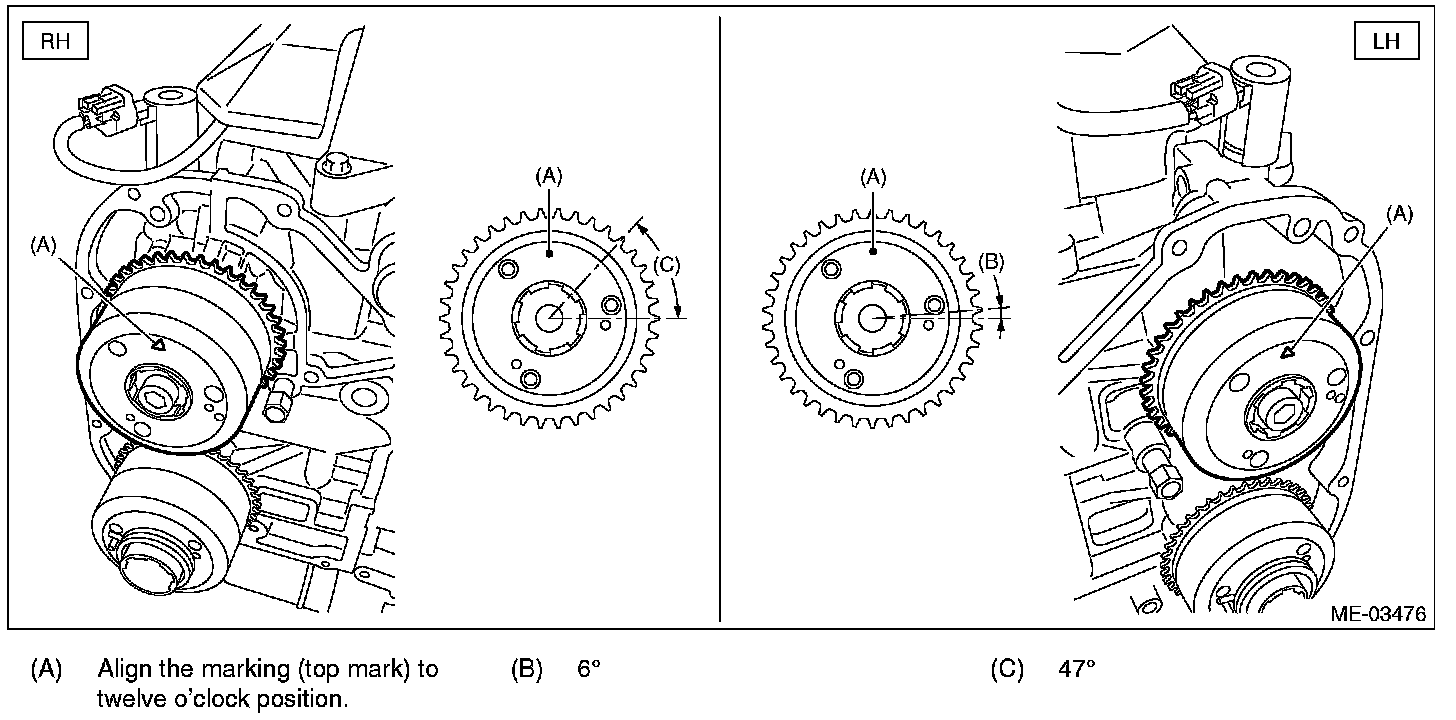 RH

(A)

(A)

(C)

(A)

(B)

LH

(A)

ME-03476

(A) Align the marking (top mark) to twelve o'clock position.

(B) 6°

(C) 47°