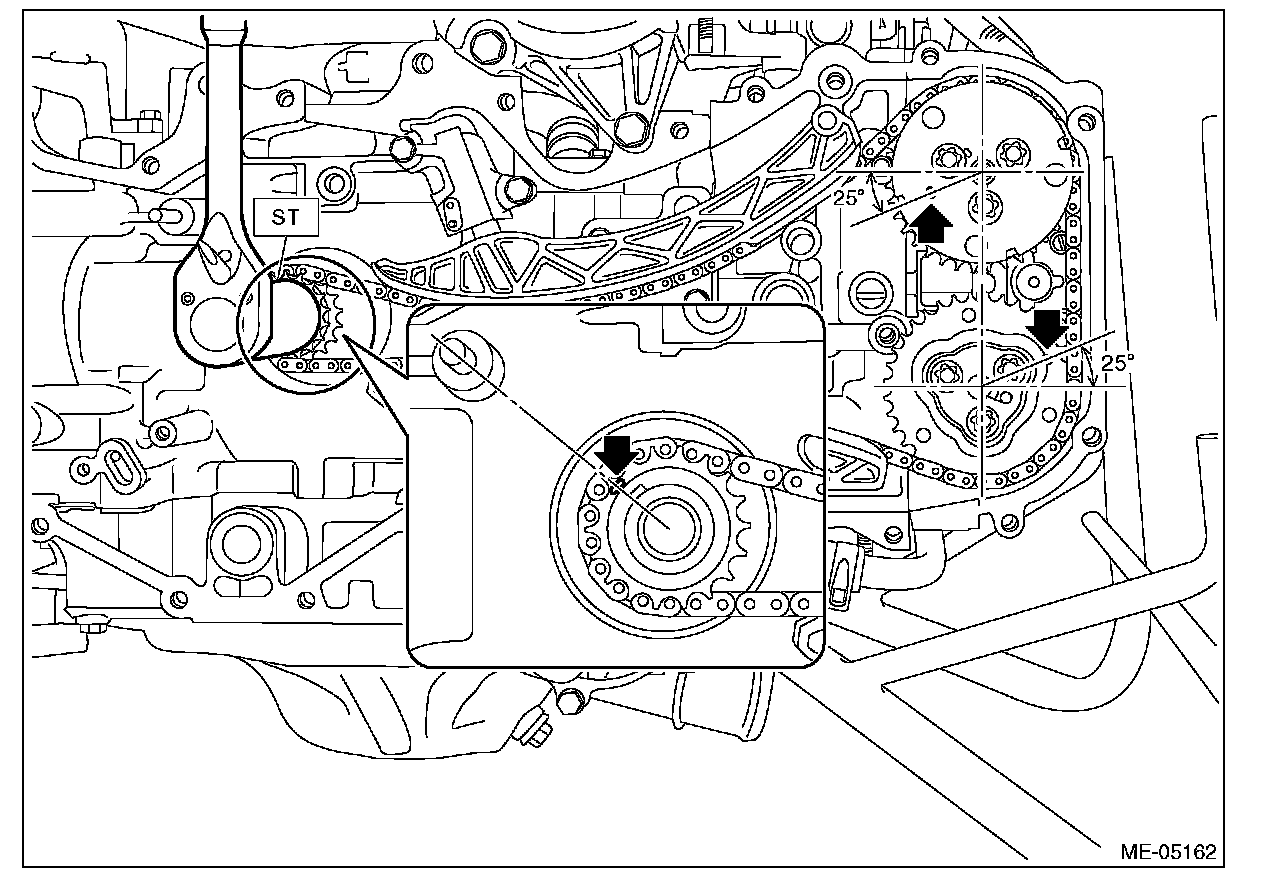 ST

25°

25°

ME-05162