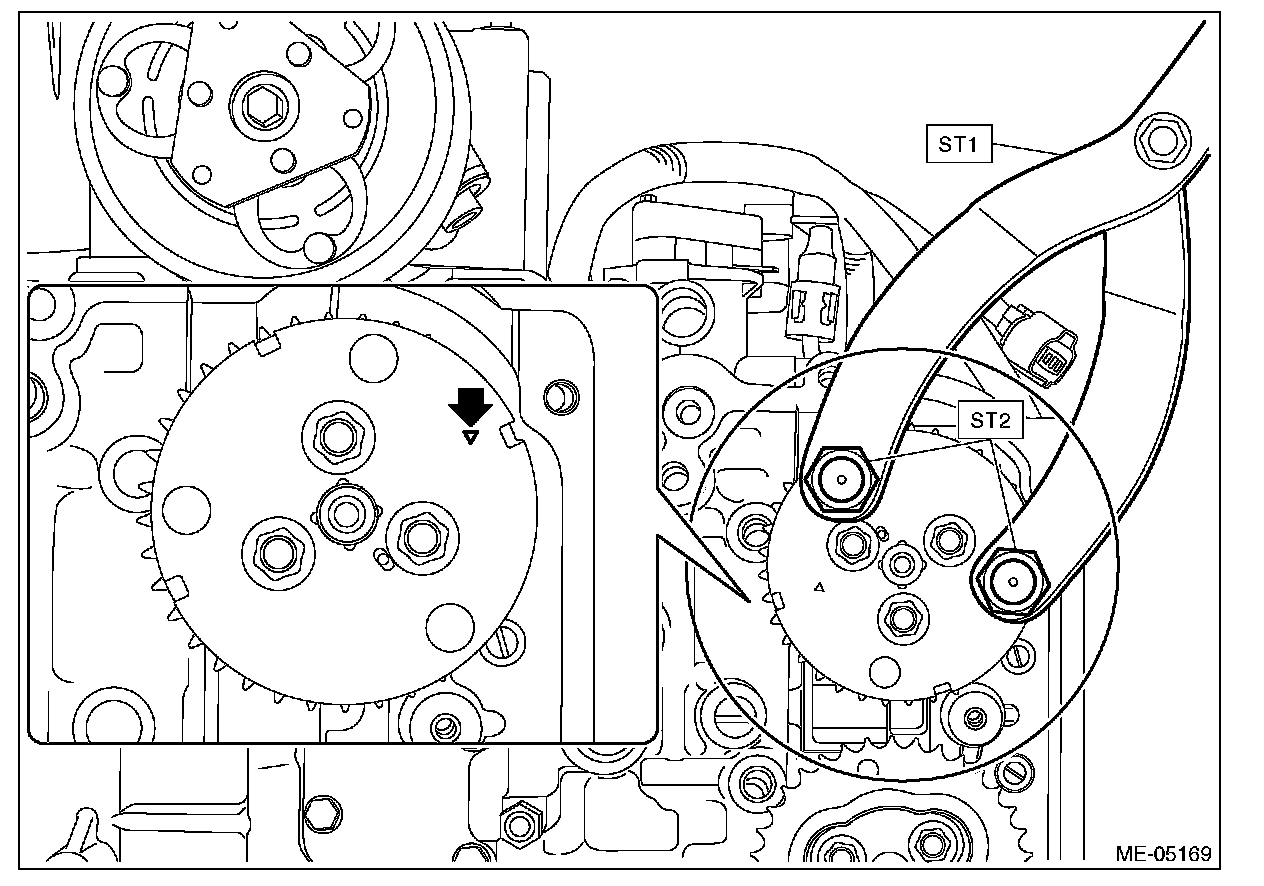 ST1

ST2

ME-05169