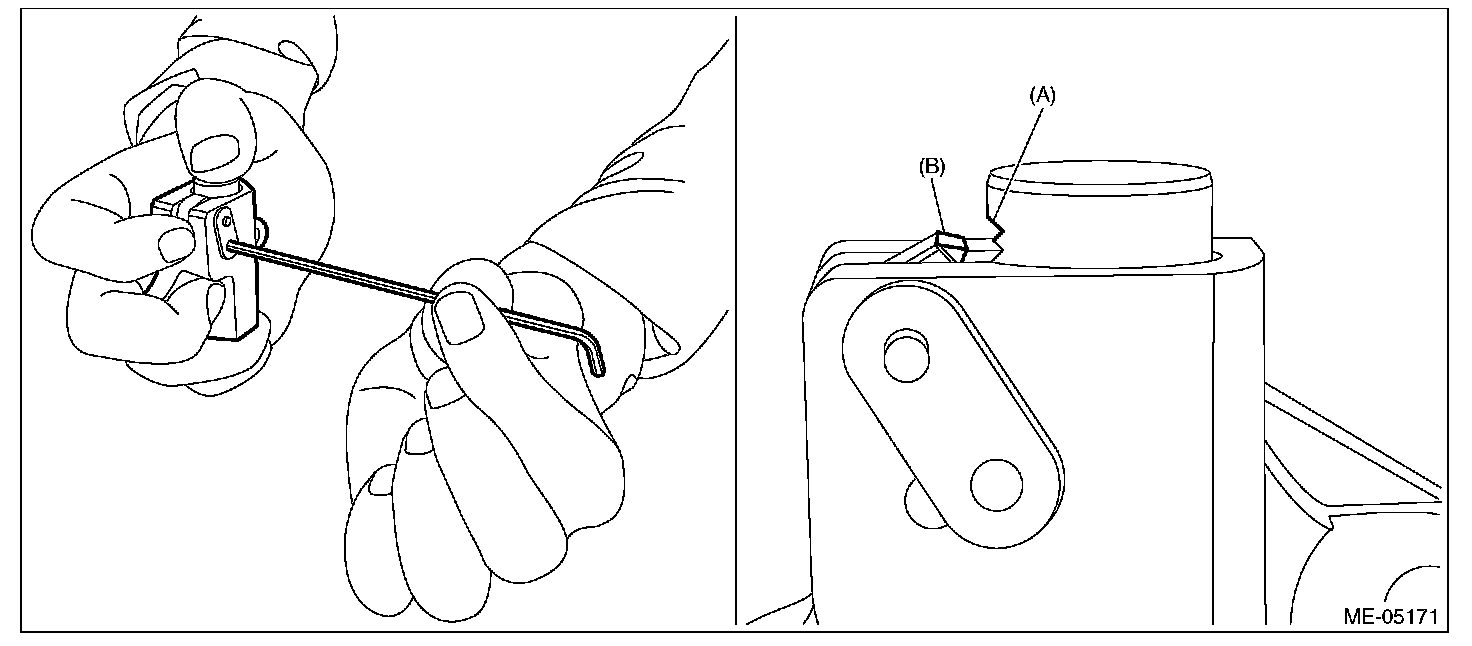 (A)

(B)

ME-05171