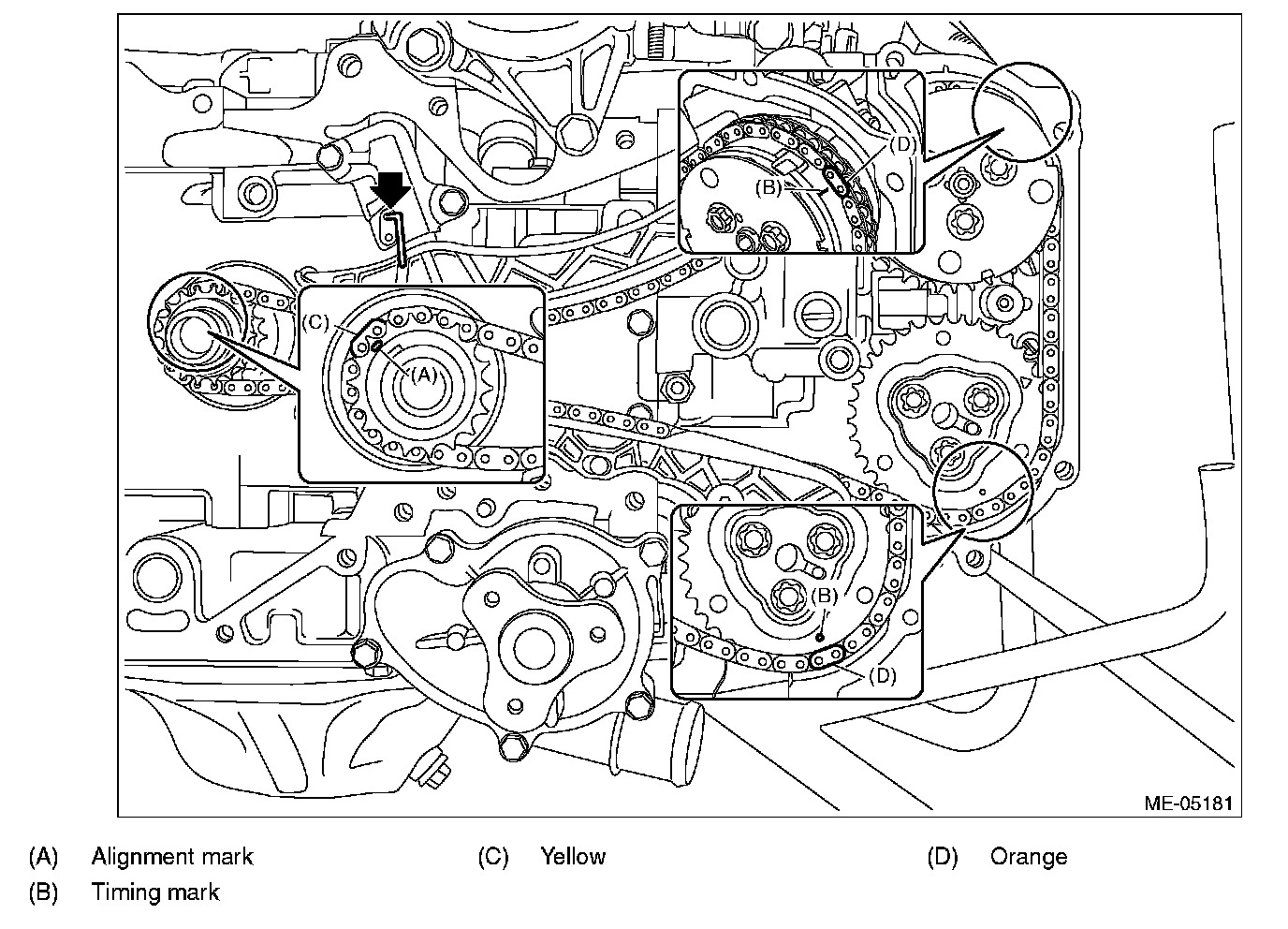 (D)
(B)
(C)
(A)
(B)
(D)
ME-05181

(A) Alignment mark
(B) Timing mark
(C) Yellow
(D) Orange