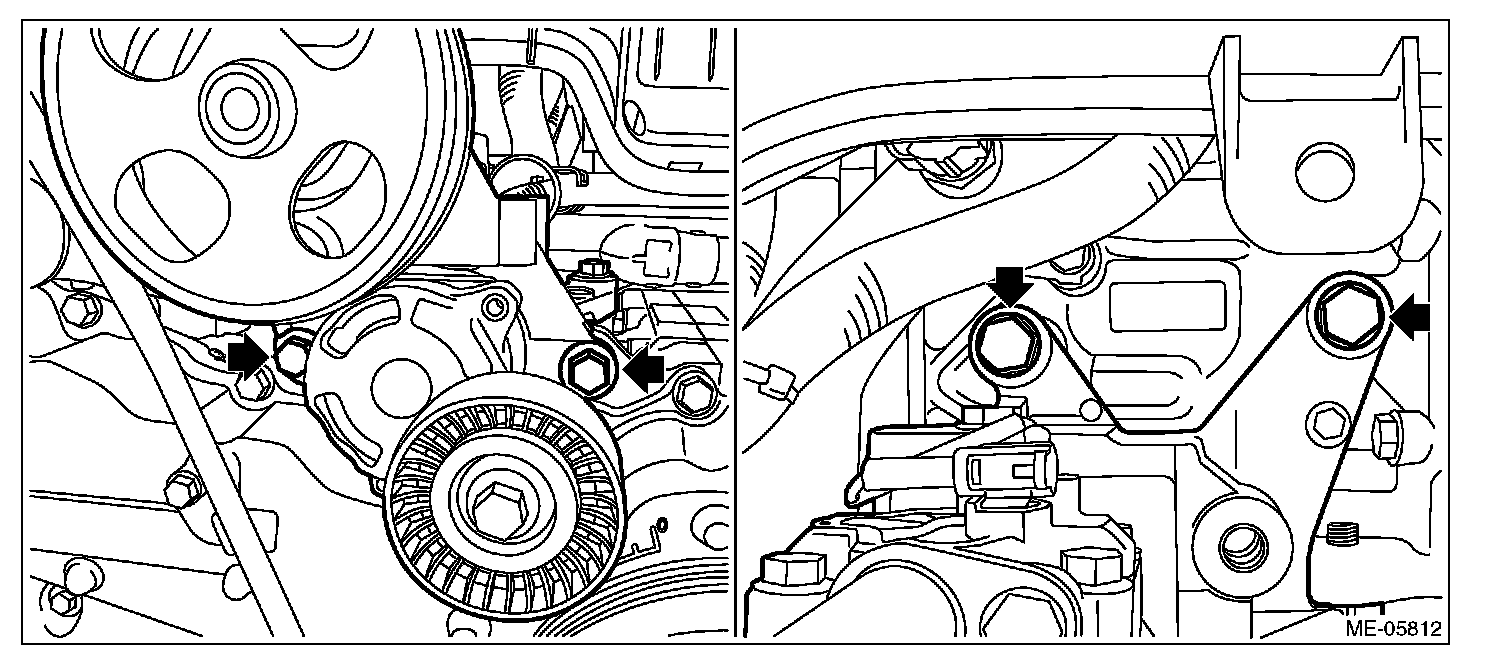 ME-05812