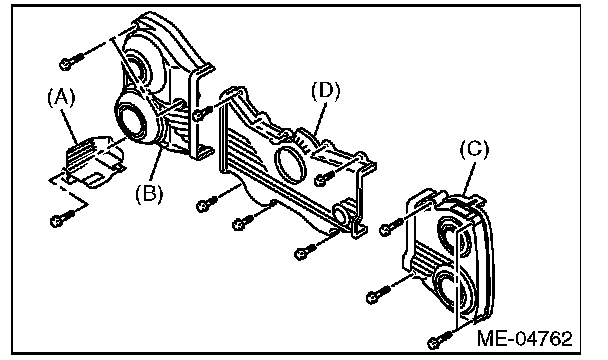 (A)
(B)
(D)
(C)
ME-04762