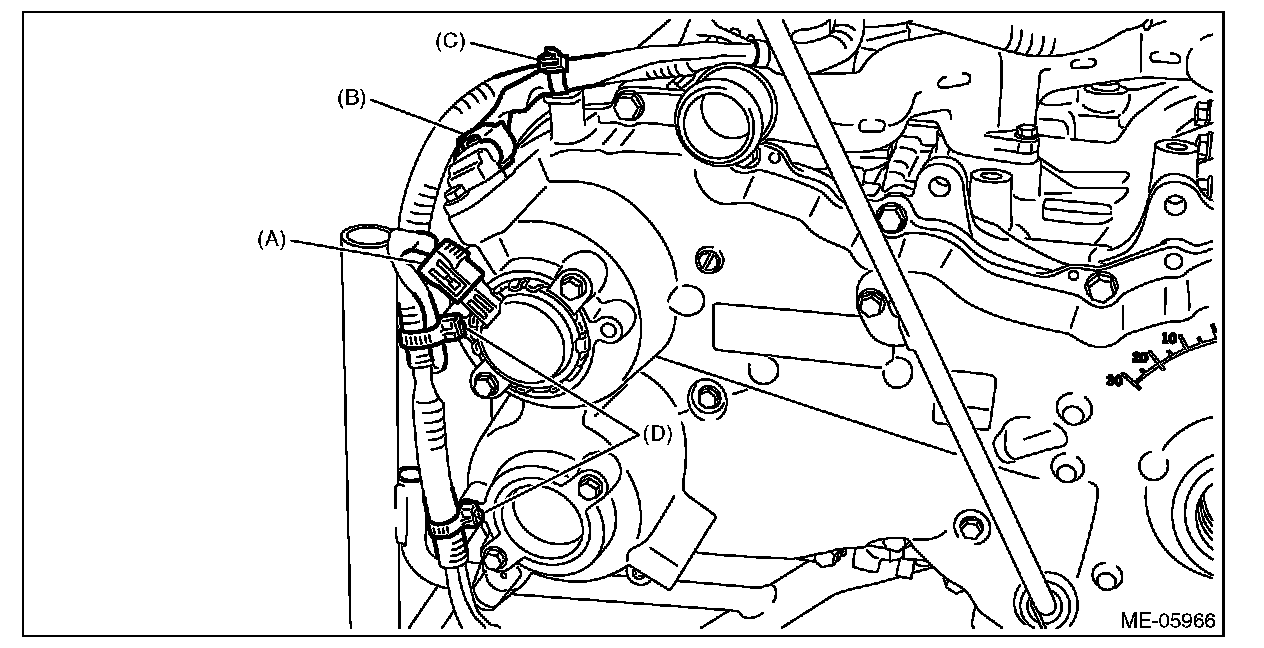 (C)
(B)
(A)
(D)
10
20
30
ME-05966