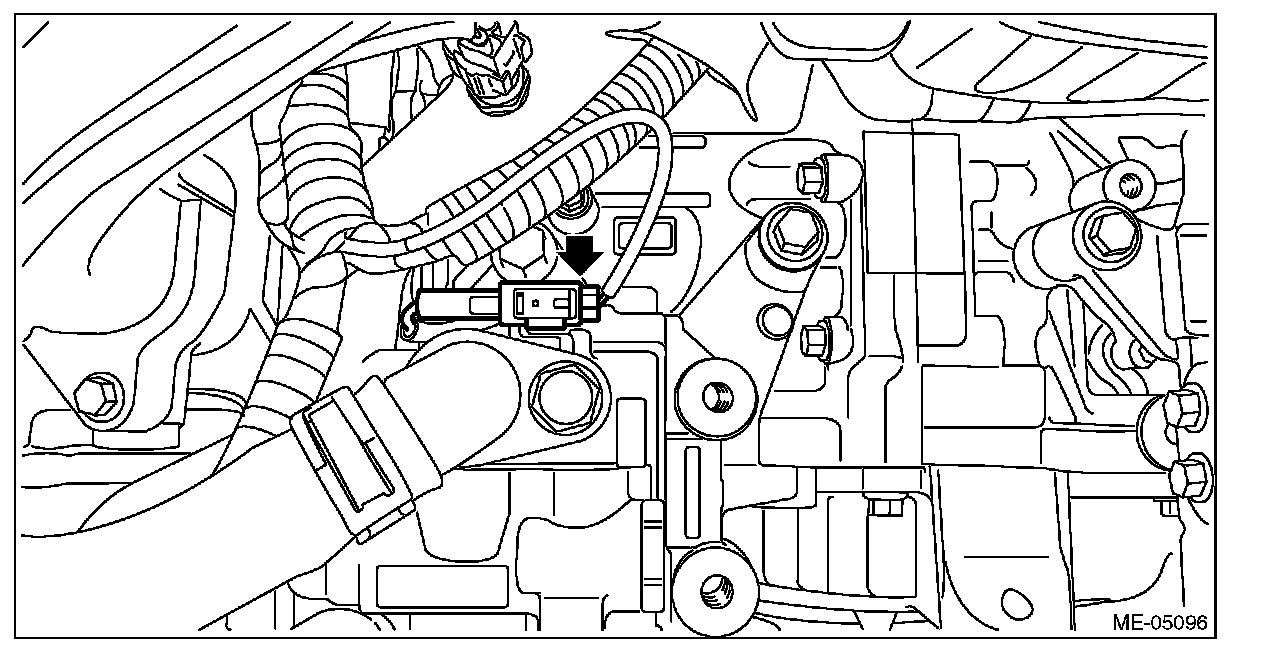 ME-05096