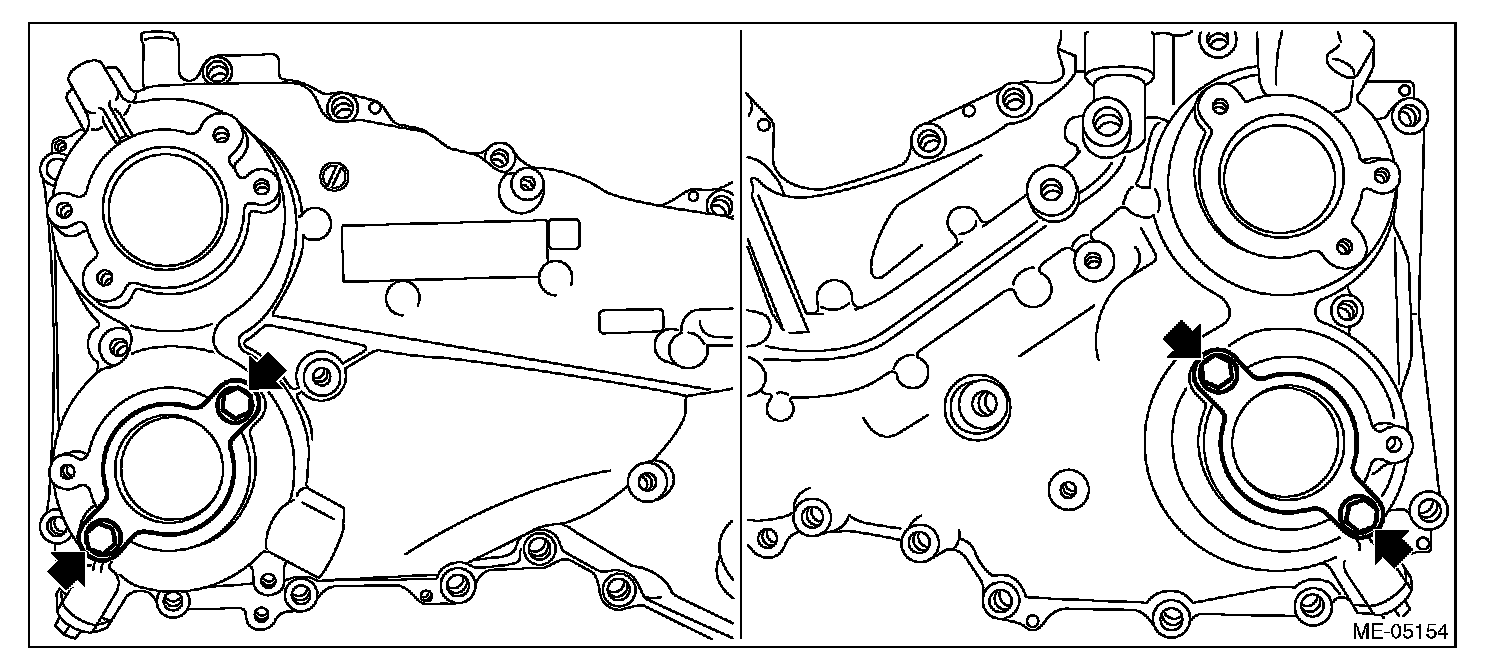 ME-05154