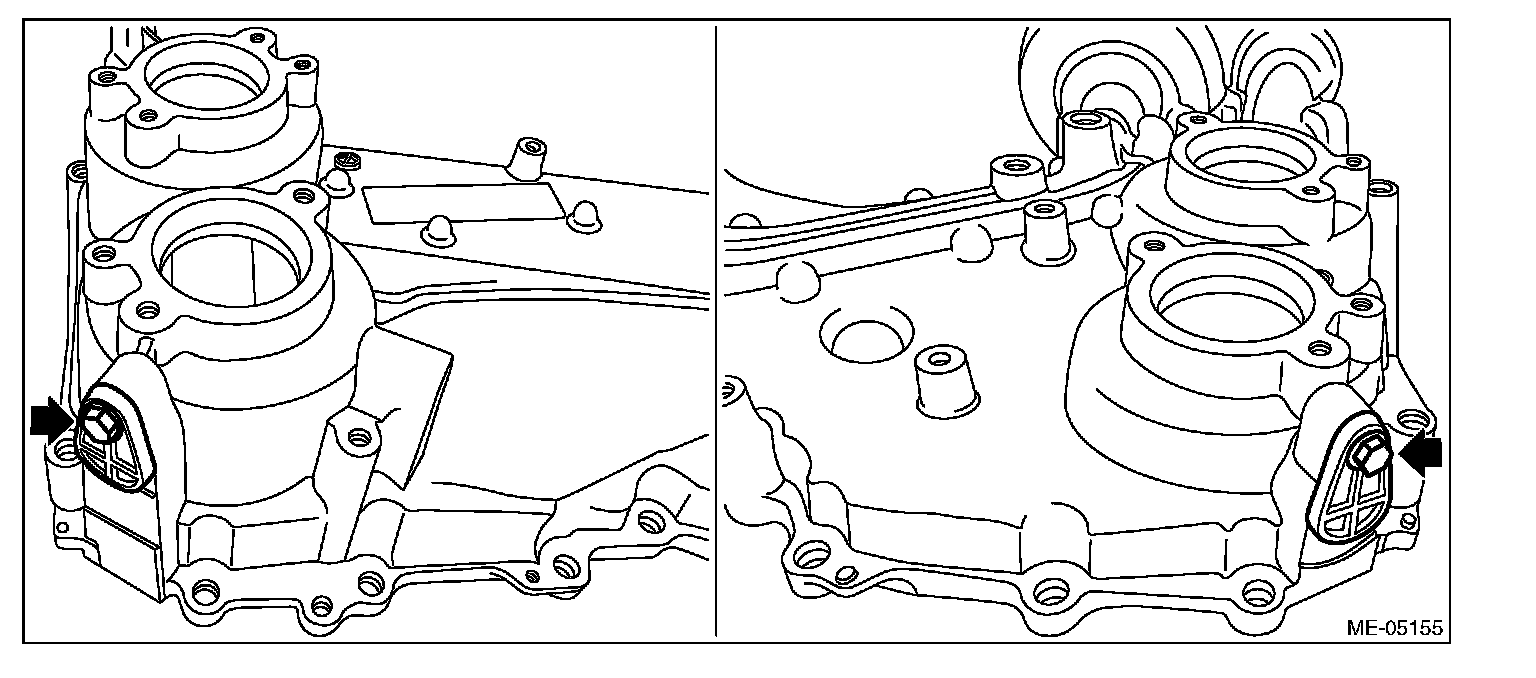 ME-05155