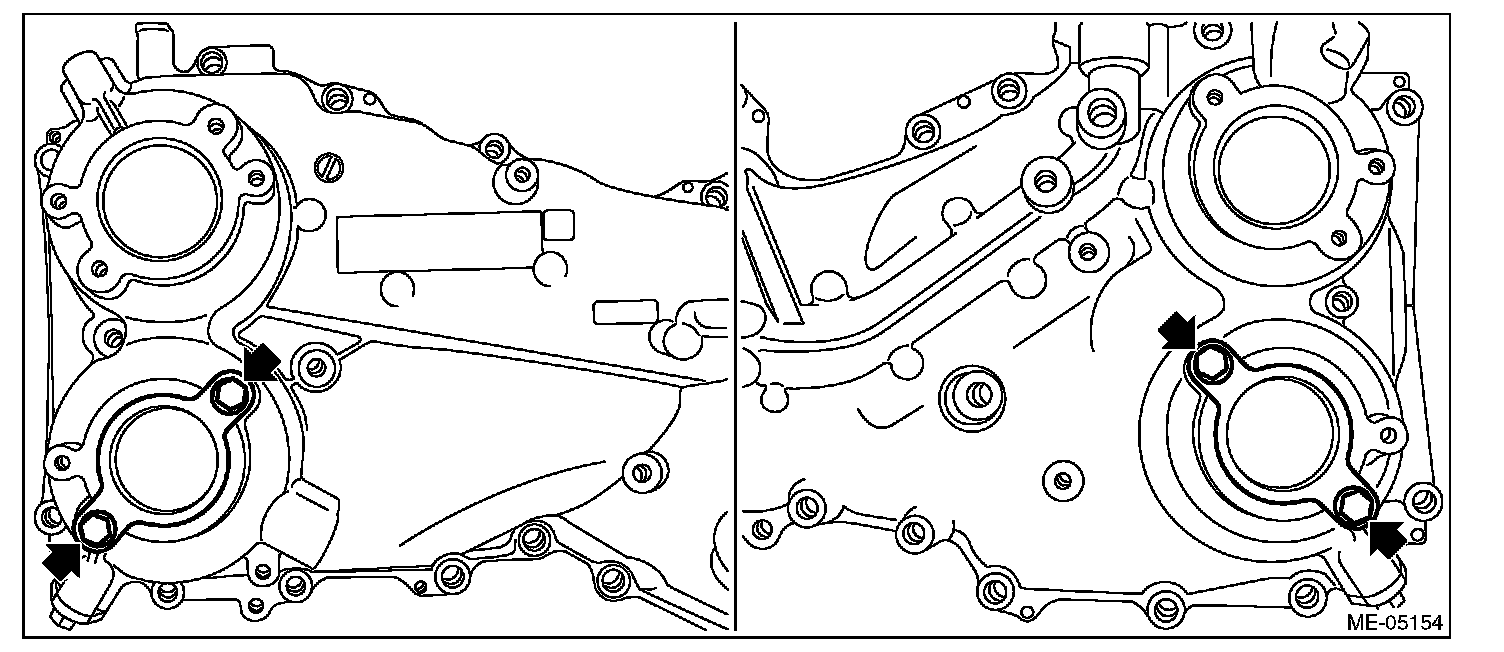 ME-05154