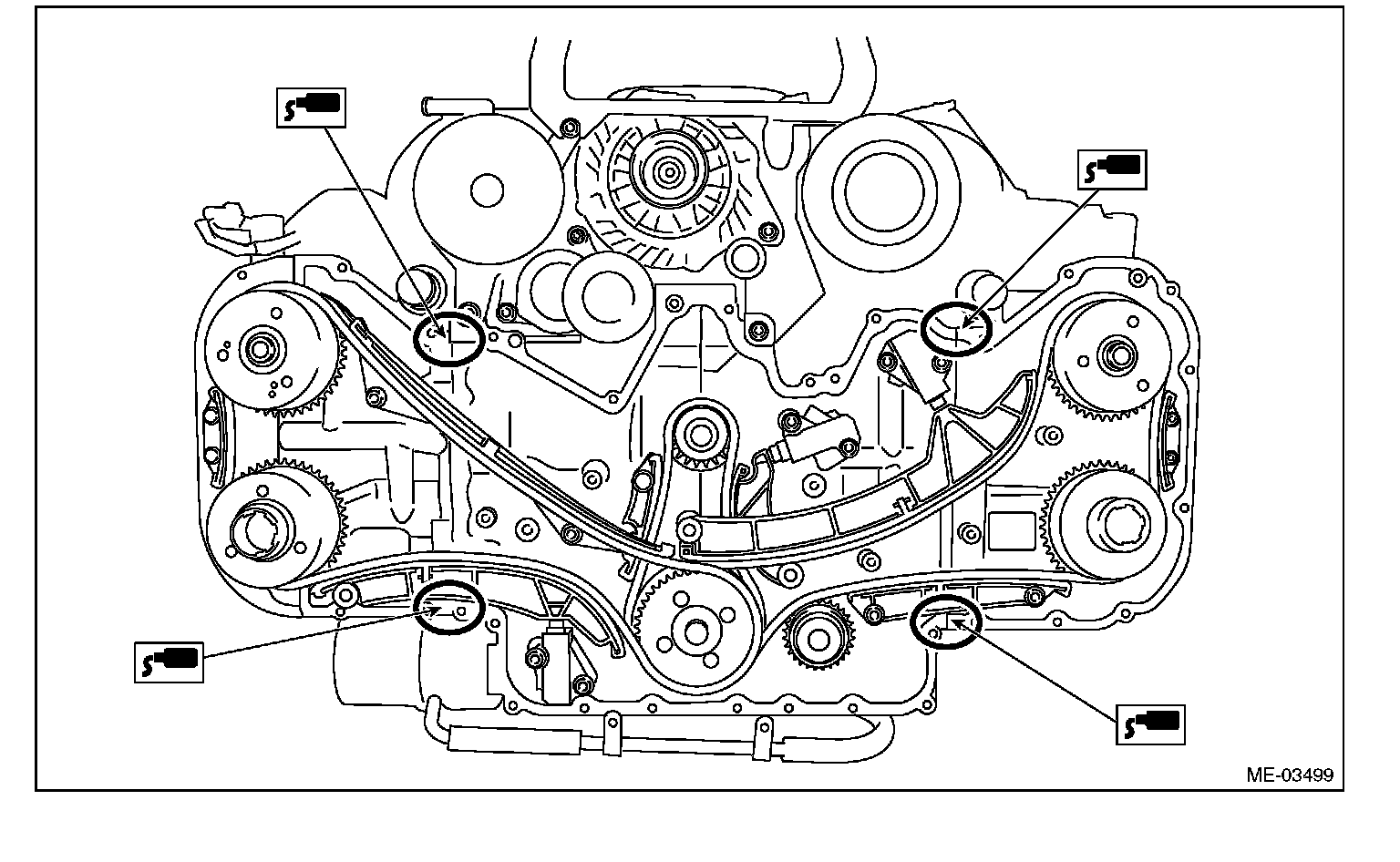 ME-03499