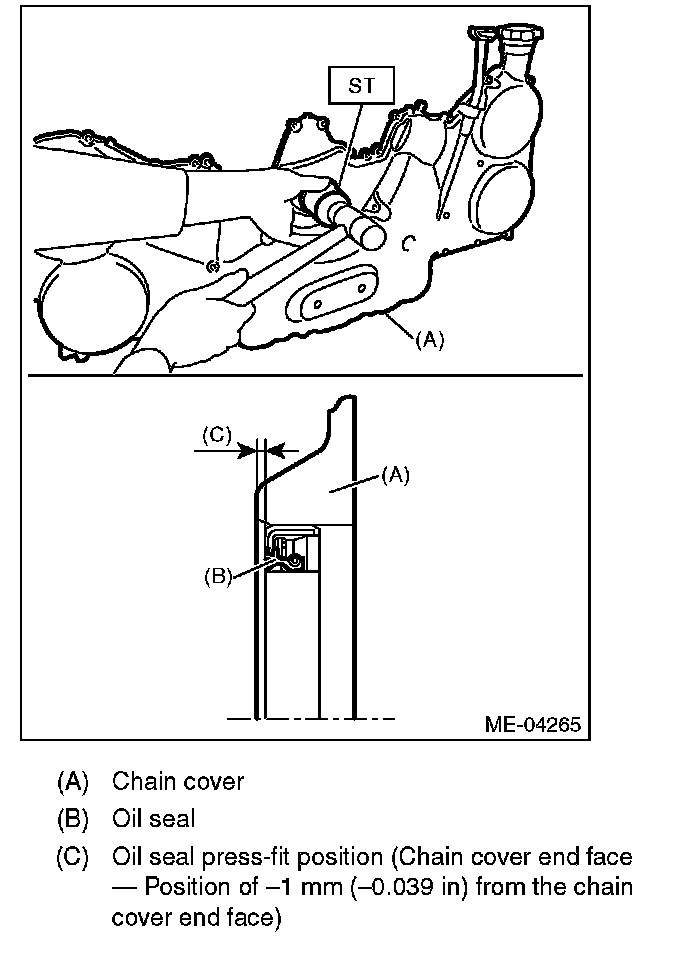 ST

(A)

(C)

(A)

(B)

ME-04265

(A) Chain cover

(B) Oil seal

(C) Oil seal press-fit position (Chain cover end face — Position of –1 mm (–0.039 in) from the chain cover end face)