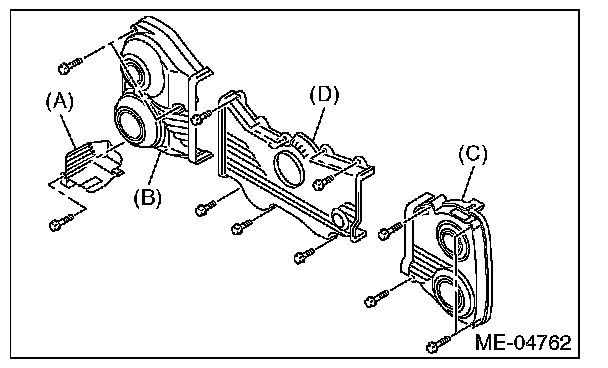 (A)
(B)
(D)
(C)
ME-04762