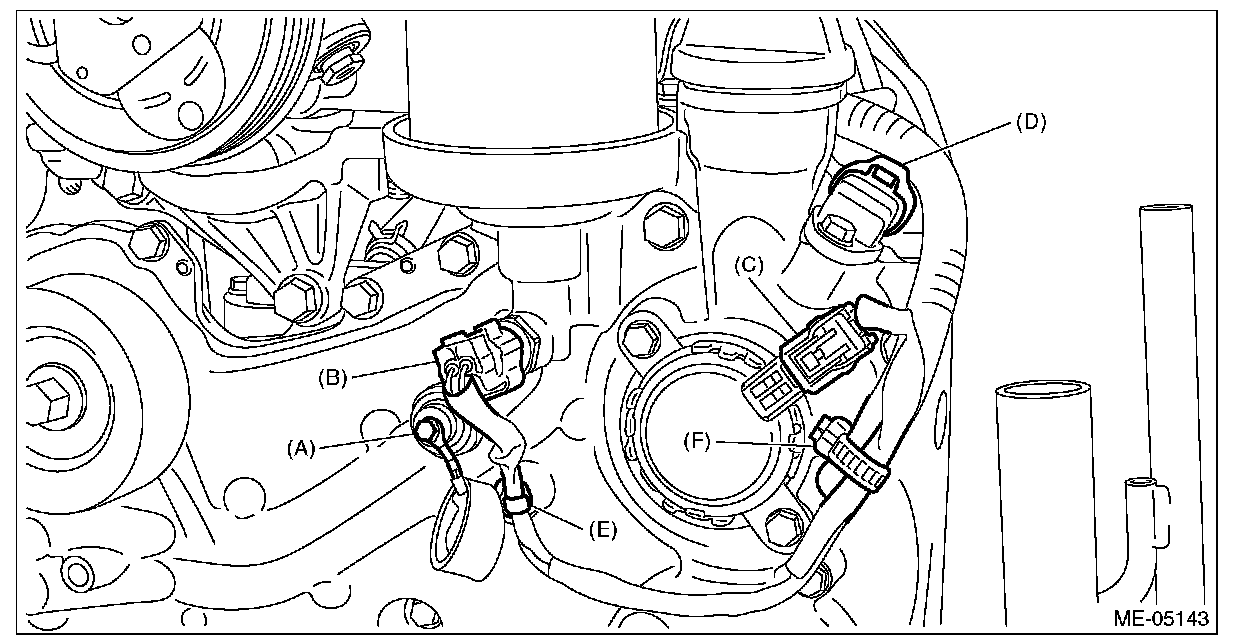 (D)
(C)
(B)
(A)
(F)
(E)
ME-05143