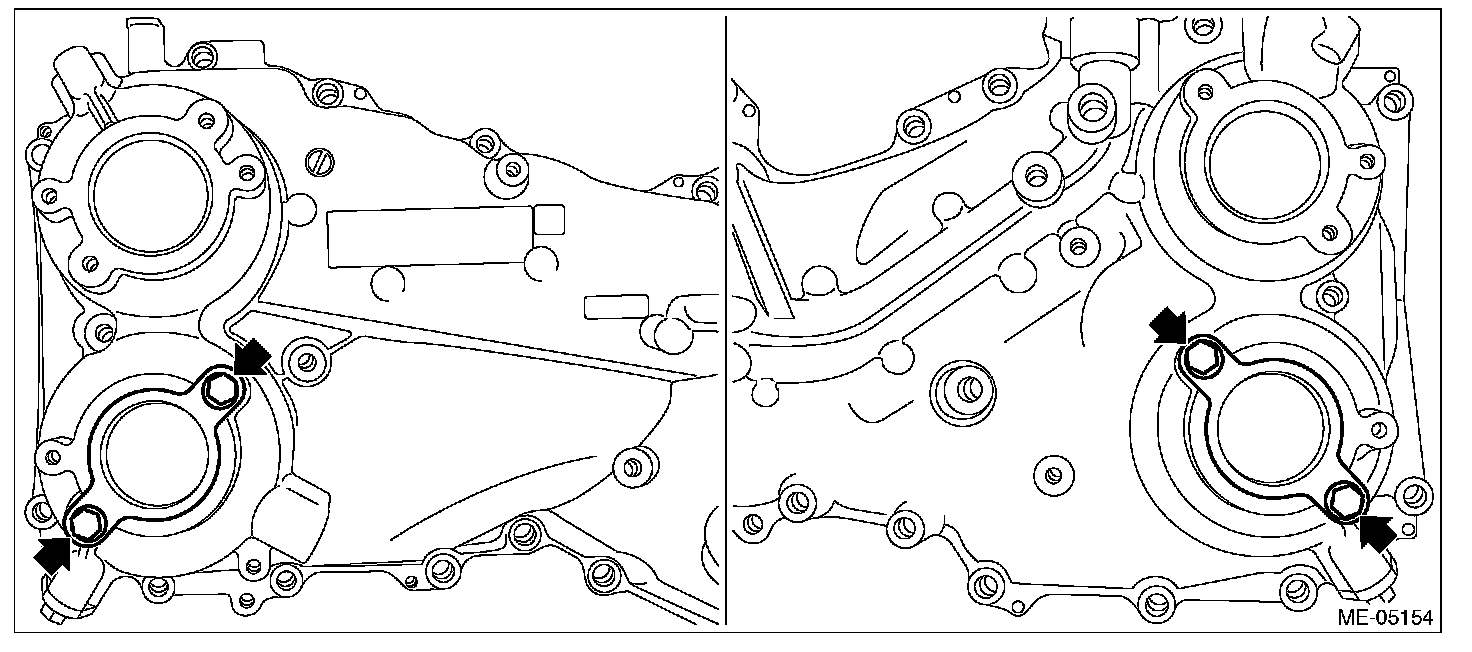 ME-05154