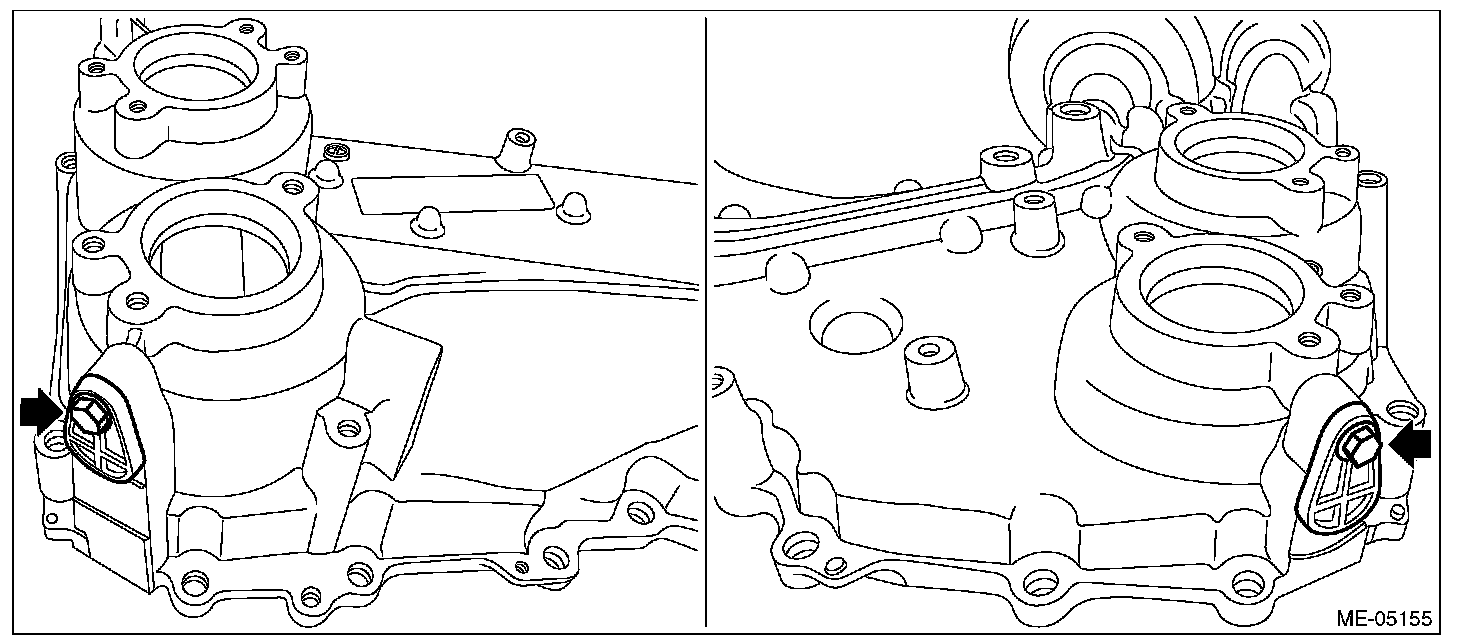 ME-05155