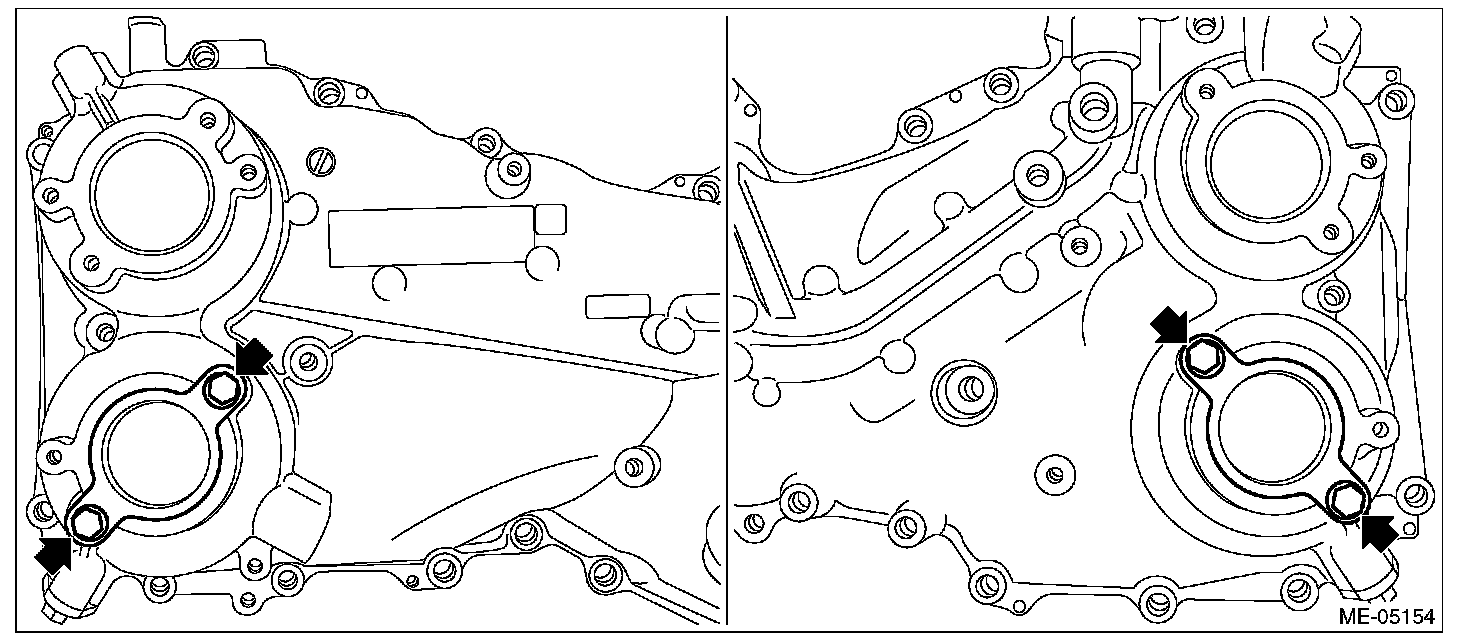 ME-05154