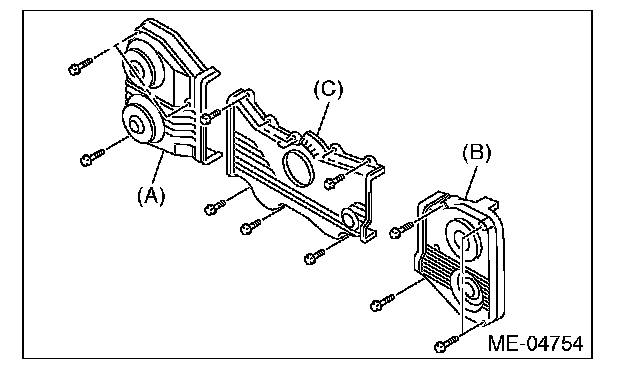 (C)

(B)

(A)

ME-04754