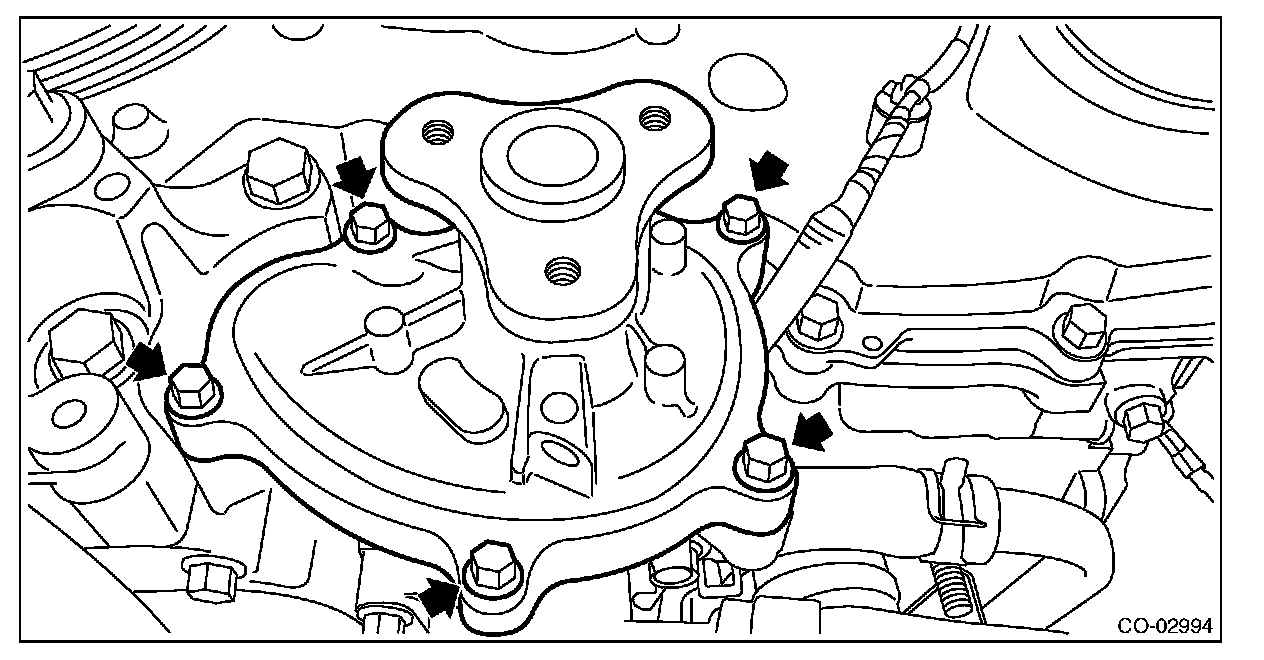 CO-02994