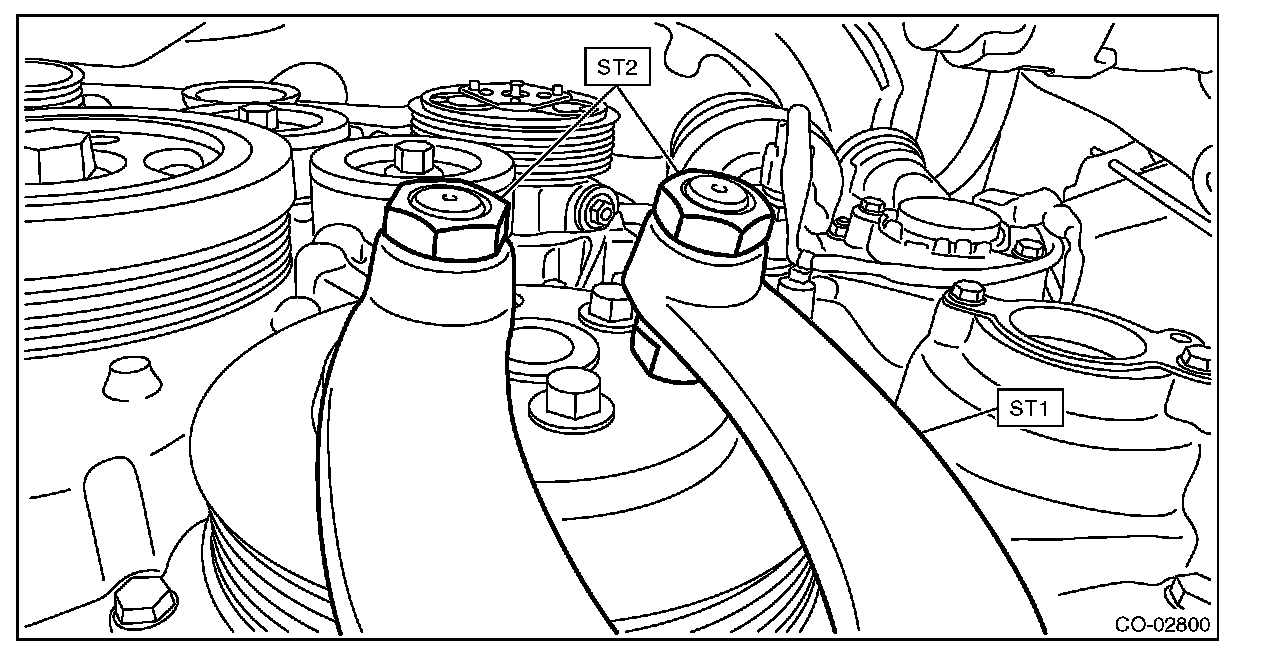 ST2
ST1
CO-02800