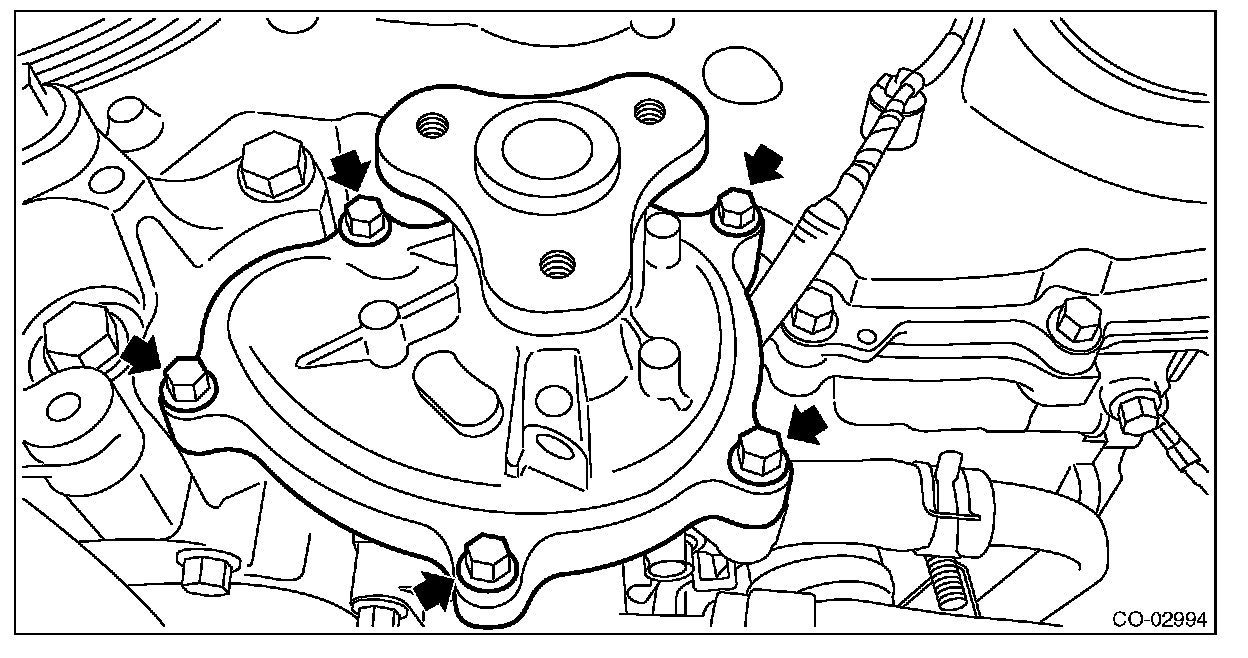 CO-02994