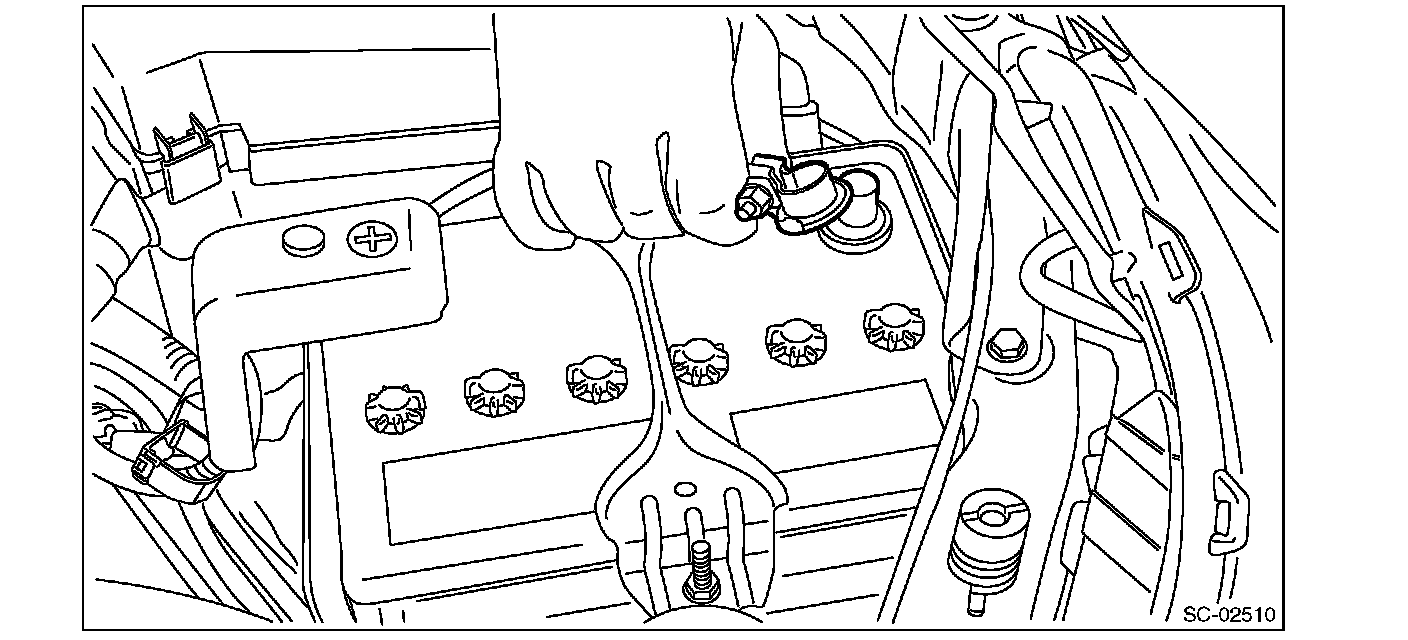 SC-02510