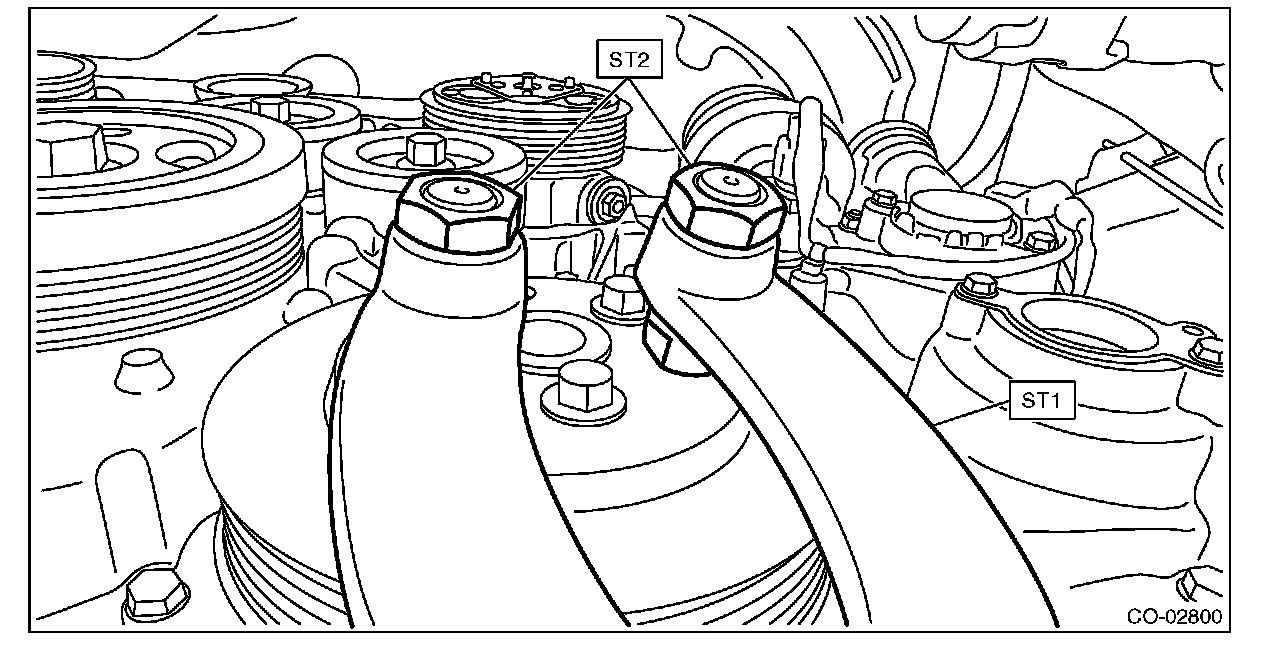 ST2

ST1

CO-02800