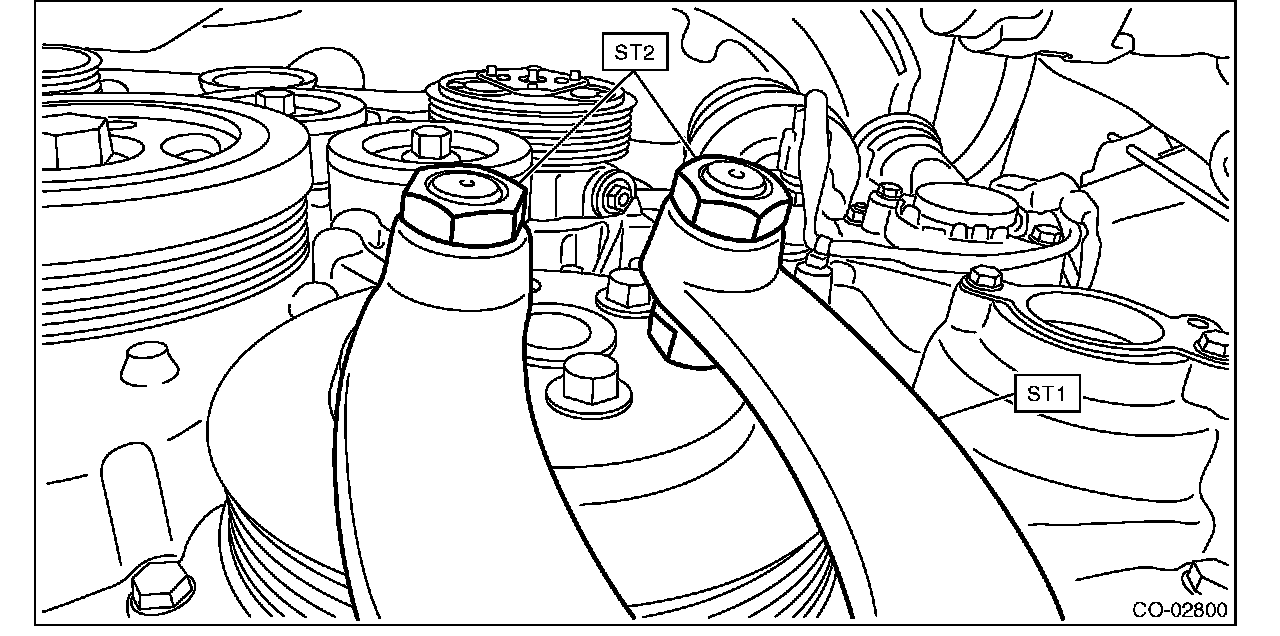 ST2

ST1

CO-02800