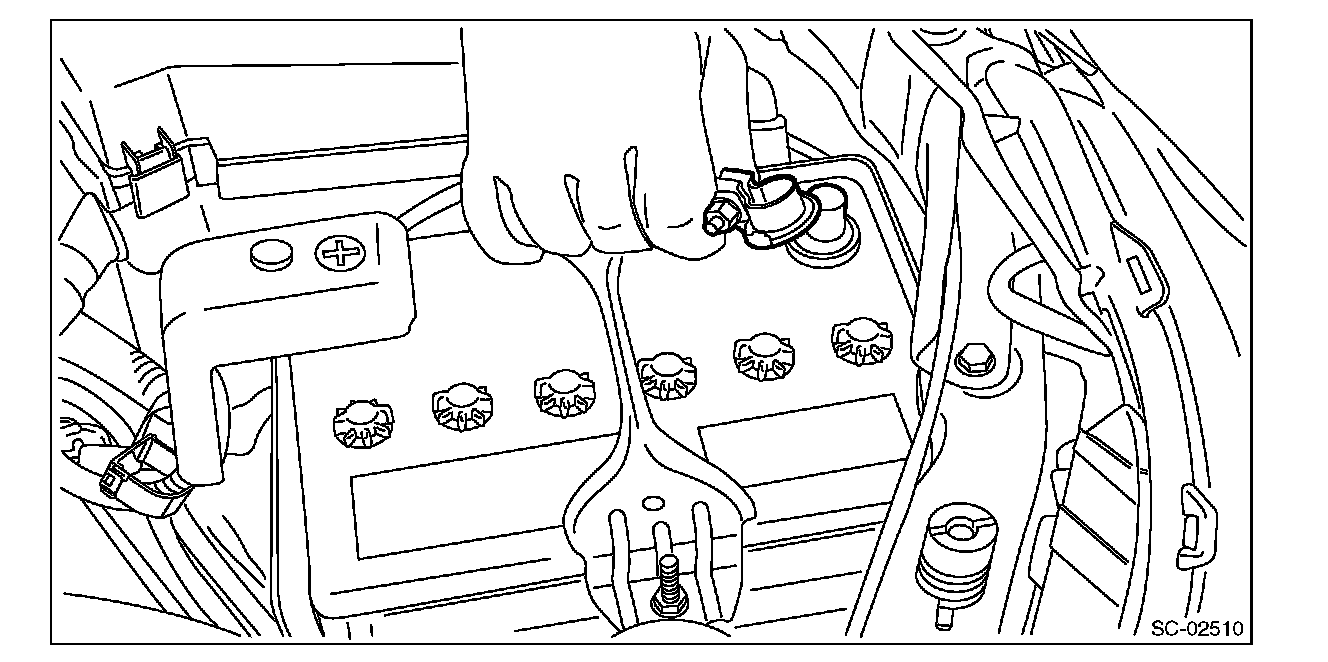 SC-02510