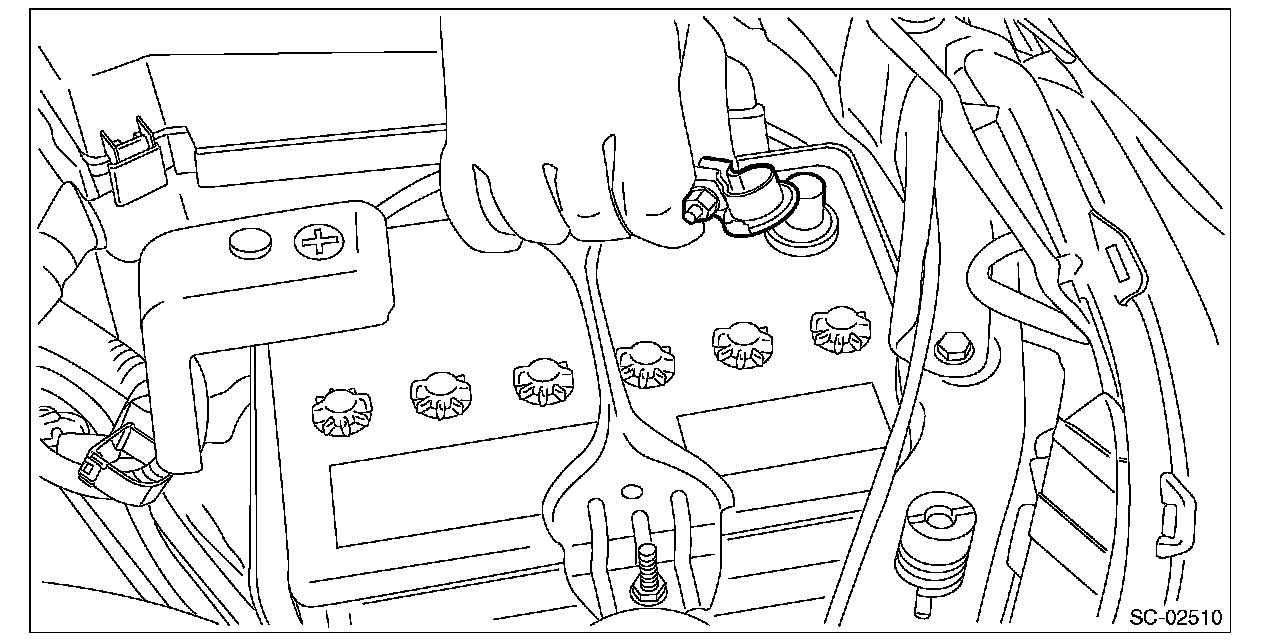 SC-02510