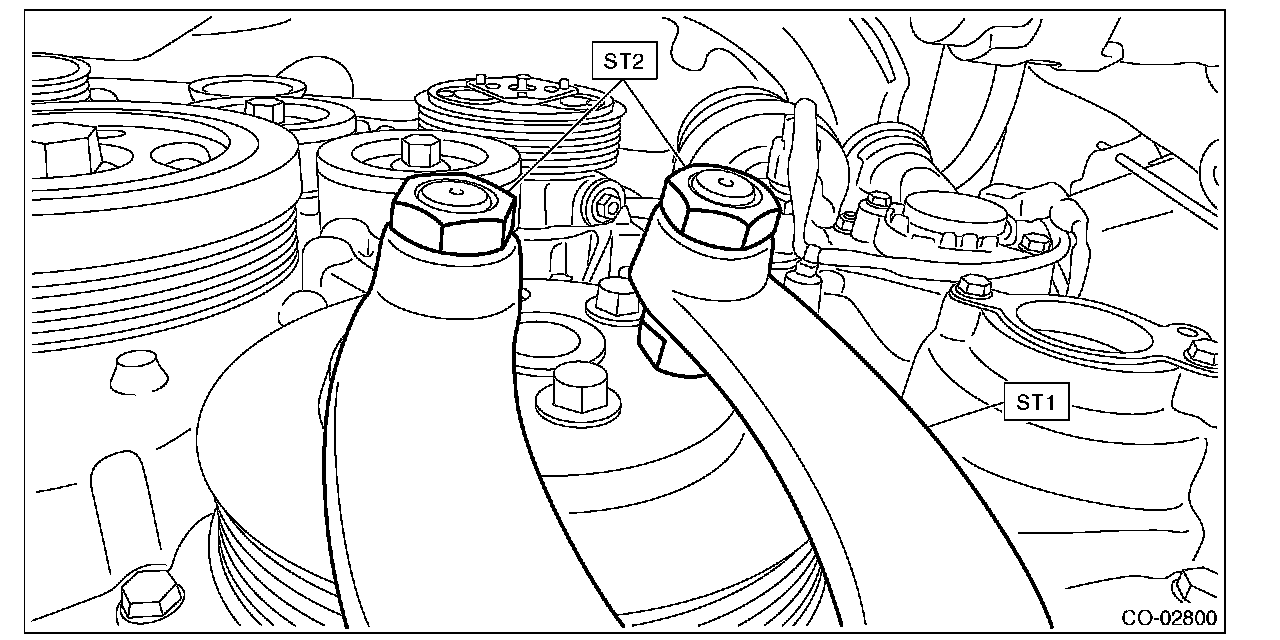 ST2

ST1

CO-02800